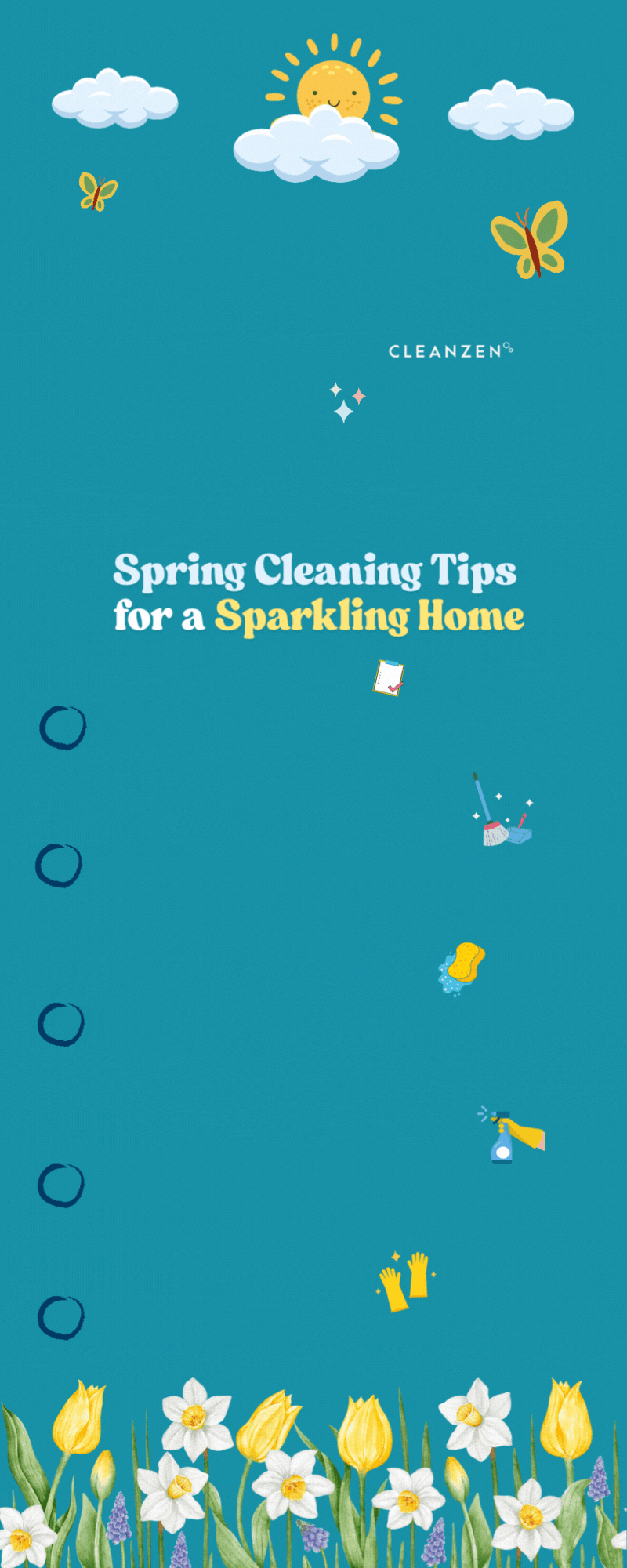 CLEANZEN

Spring Cleaning Tips for a Sparkling Home