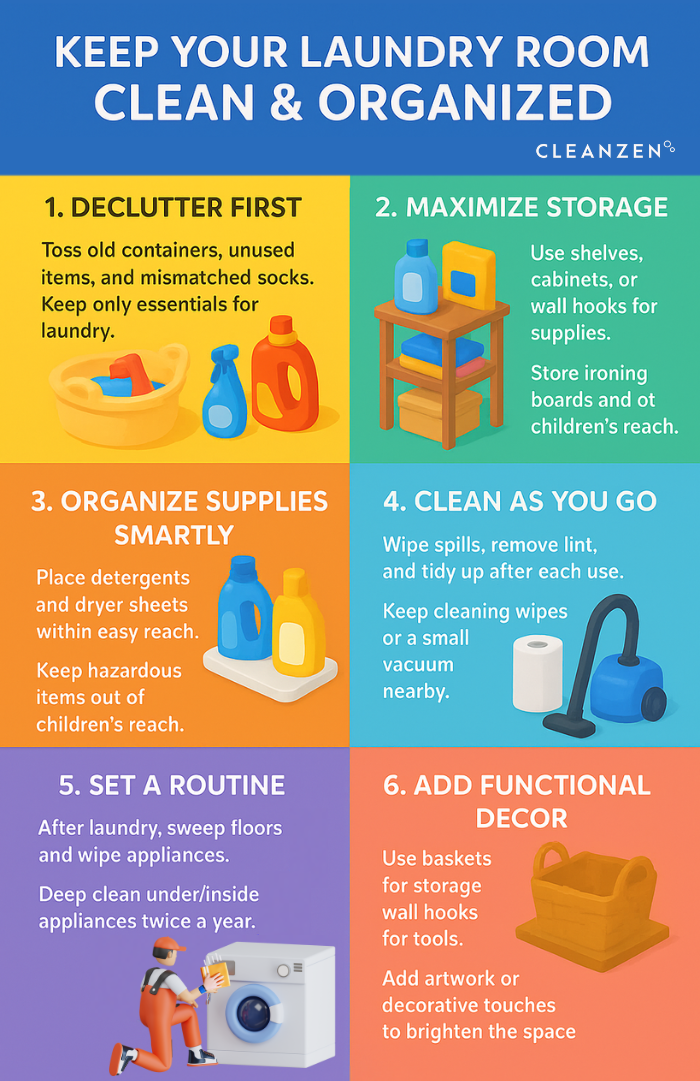 KEEP YOUR LAUNDRY ROOM CLEAN & ORGANIZED

CLEANZEN

1. DECLUTTER FIRST

Toss old containers, unused items, and mismatched socks. Keep only essentials for laundry.

2. MAXIMIZE STORAGE

Use shelves, cabinets, or wall hooks for supplies.

Store ironing boards and ot children's reach.

3. ORGANIZE SUPPLIES SMARTLY

Place detergents and dryer sheets within easy reach.

Keep hazardous items out of children's reach.

4. CLEAN AS YOU GO

Wipe spills, remove lint, and tidy up after each use.

Keep cleaning wipes or a small vacuum nearby.

5. SET A ROUTINE

After laundry, sweep floors and wipe appliances.

Deep clean under/inside appliances twice a year.

6. ADD FUNCTIONAL DECOR

Use baskets for storage wall hooks for tools.

Add artwork or decorative touches to brighten the space