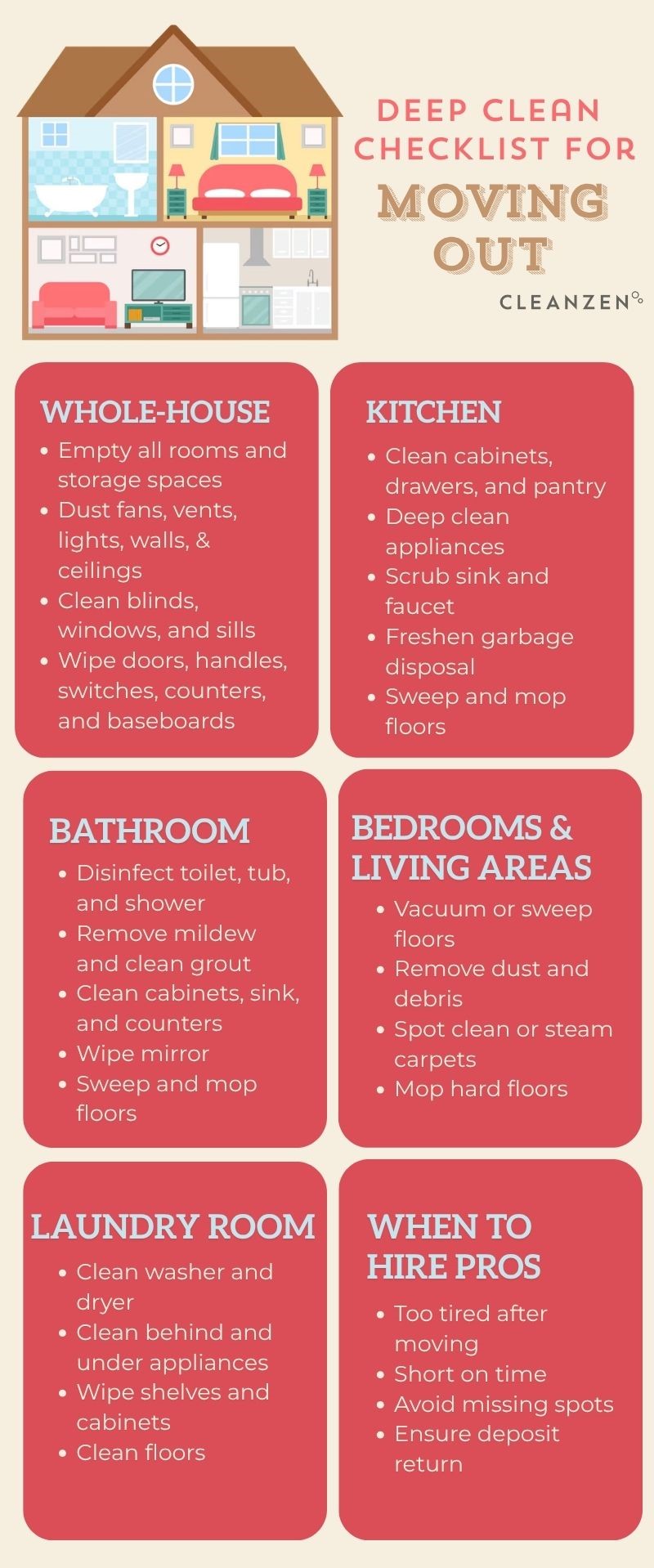 DEEP CLEAN CHECKLIST FOR
MOVING OUT

CLEANZEN

WHOLE-HOUSE
- Empty all rooms and storage spaces
- Dust fans, vents, lights, walls, & ceilings
- Clean blinds, windows, and sills
- Wipe doors, handles, switches, counters, and baseboards

KITCHEN
- Clean cabinets, drawers, and pantry
- Deep clean appliances
- Scrub sink and faucet
- Freshen garbage disposal
- Sweep and mop floors

BATHROOM
- Disinfect toilet, tub, and shower
- Remove mildew and clean grout
- Clean cabinets, sink, and counters
- Wipe mirror
- Sweep and mop floors

BEDROOMS & LIVING AREAS
- Vacuum or sweep floors
- Remove dust and debris
- Spot clean or steam carpets
- Mop hard floors

LAUNDRY ROOM
- Clean washer and dryer
- Clean behind and under appliances
- Wipe shelves and cabinets
- Clean floors

WHEN TO HIRE PROS
- Too tired after moving
- Short on time
- Avoid missing spots
- Ensure deposit return