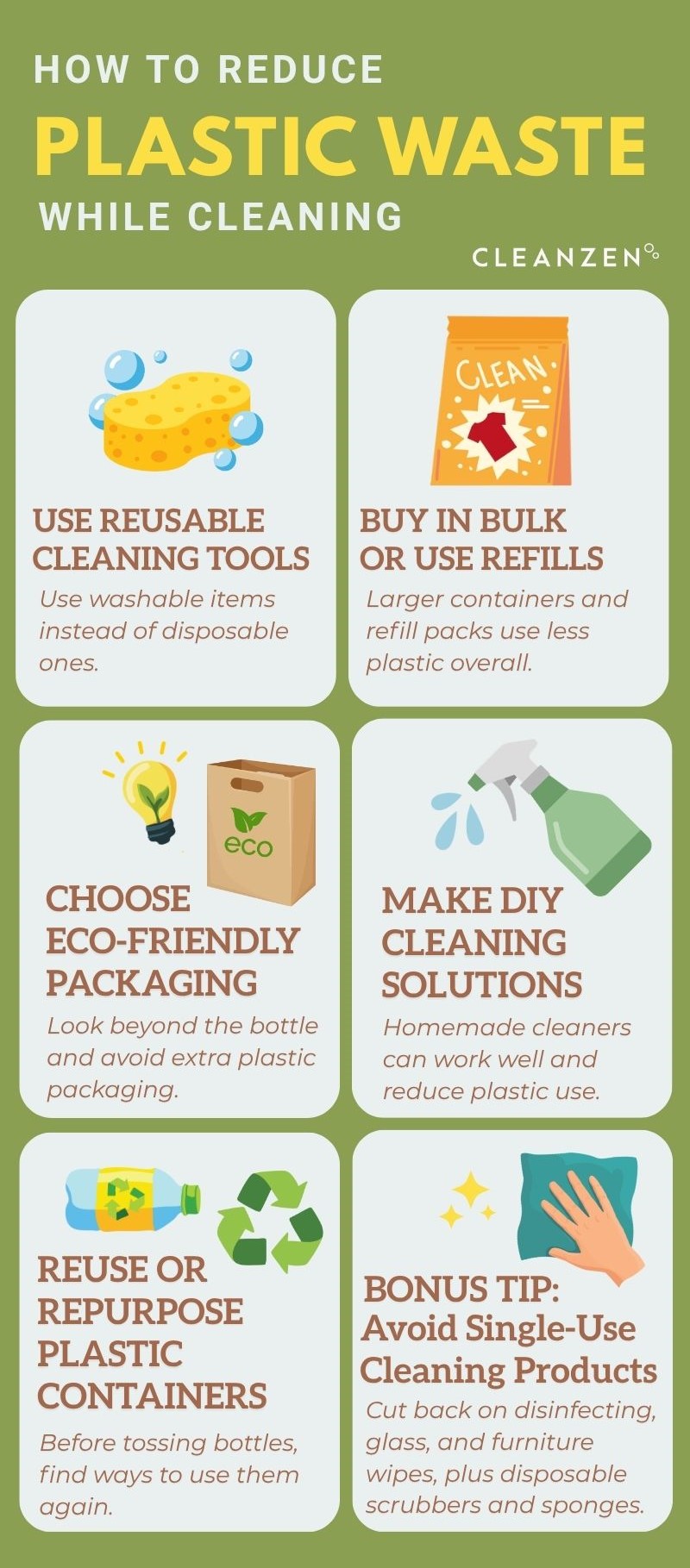 HOW TO REDUCE
PLASTIC WASTE
WHILE CLEANING

CLEANZEN

CLEAN

USE REUSABLE CLEANING TOOLS
Use washable items instead of disposable ones.

BUY IN BULK OR USE REFILLS
Larger containers and refill packs use less plastic overall.

eco

CHOOSE ECO-FRIENDLY PACKAGING
Look beyond the bottle and avoid extra plastic packaging.

MAKE DIY CLEANING SOLUTIONS
Homemade cleaners can work well and reduce plastic use.

REUSE OR REPURPOSE PLASTIC CONTAINERS
Before tossing bottles, find ways to use them again.

BONUS TIP: Avoid Single-Use Cleaning Products
Cut back on disinfecting, glass, and furniture wipes, plus disposable scrubbers and sponges.