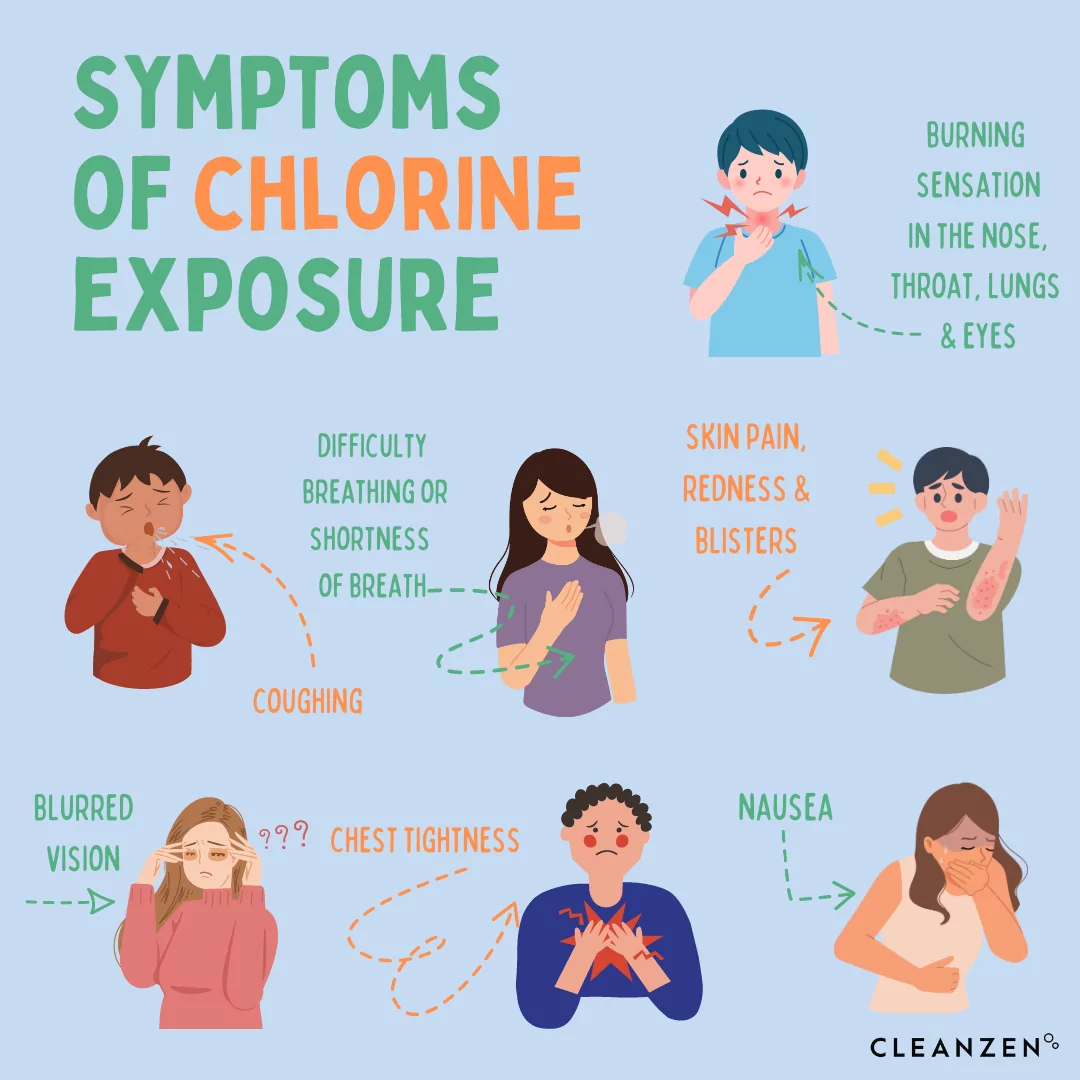 SYMPTOMS OF CHLORINE EXPOSURE

BURNING SENSATION IN THE NOSE, THROAT, LUNGS & EYES

DIFFICULTY BREATHING OR SHORTNESS OF BREATH

SKIN PAIN, REDNESS & BLISTERS

COUGHING

BLURRED VISION

???

CHEST TIGHTNESS

NAUSEA

CLEANZEN