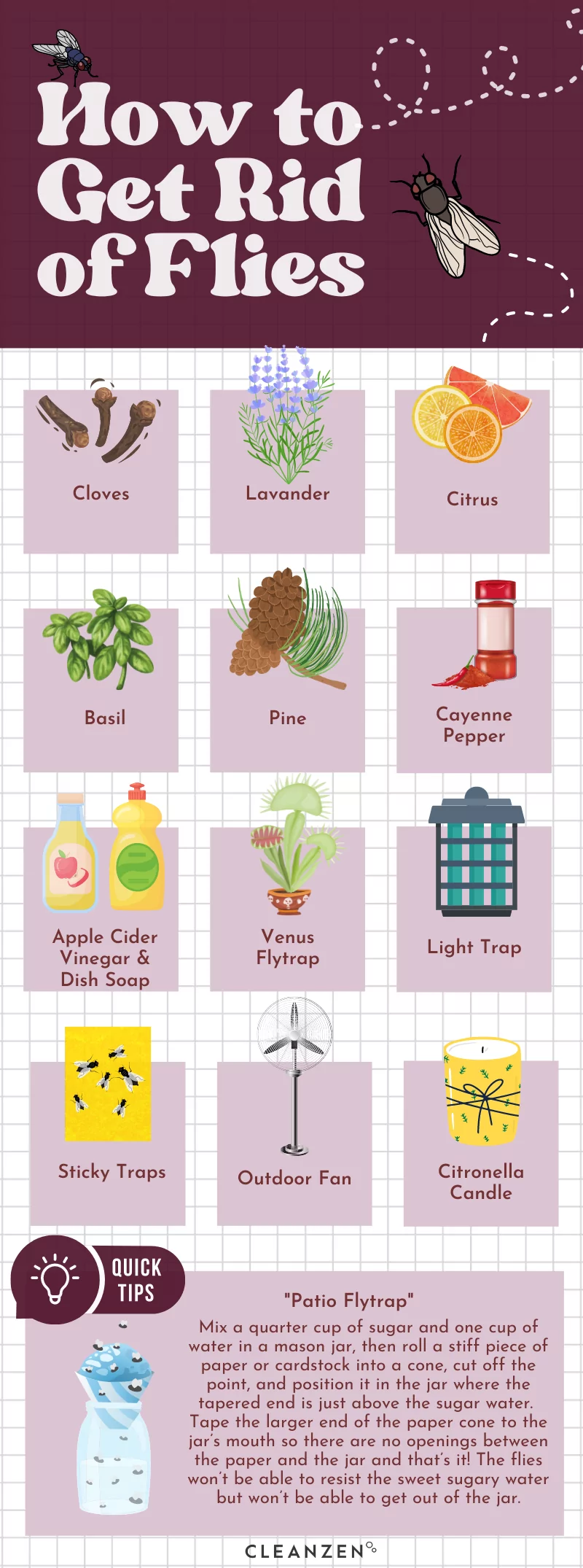 How to Get Rid of Flies

Cloves

Lavander

Citrus

Basil

Pine

Cayenne Pepper

Apple Cider Vinegar & Dish Soap

Venus Flytrap

Light Trap

Sticky Traps

Outdoor Fan

Citronella Candle

QUICK TIPS

"Patio Flytrap"

Mix a quarter cup of sugar and one cup of water in a mason jar, then roll a stiff piece of paper or cardstock into a cone, cut off the point, and position it in the jar where the tapered end is just above the sugar water. Tape the larger end of the paper cone to the jar's mouth so there are no openings between the paper and the jar and that's it! The flies won't be able to resist the sweet sugary water but won't be able to get out of the jar.

CLEANZEN