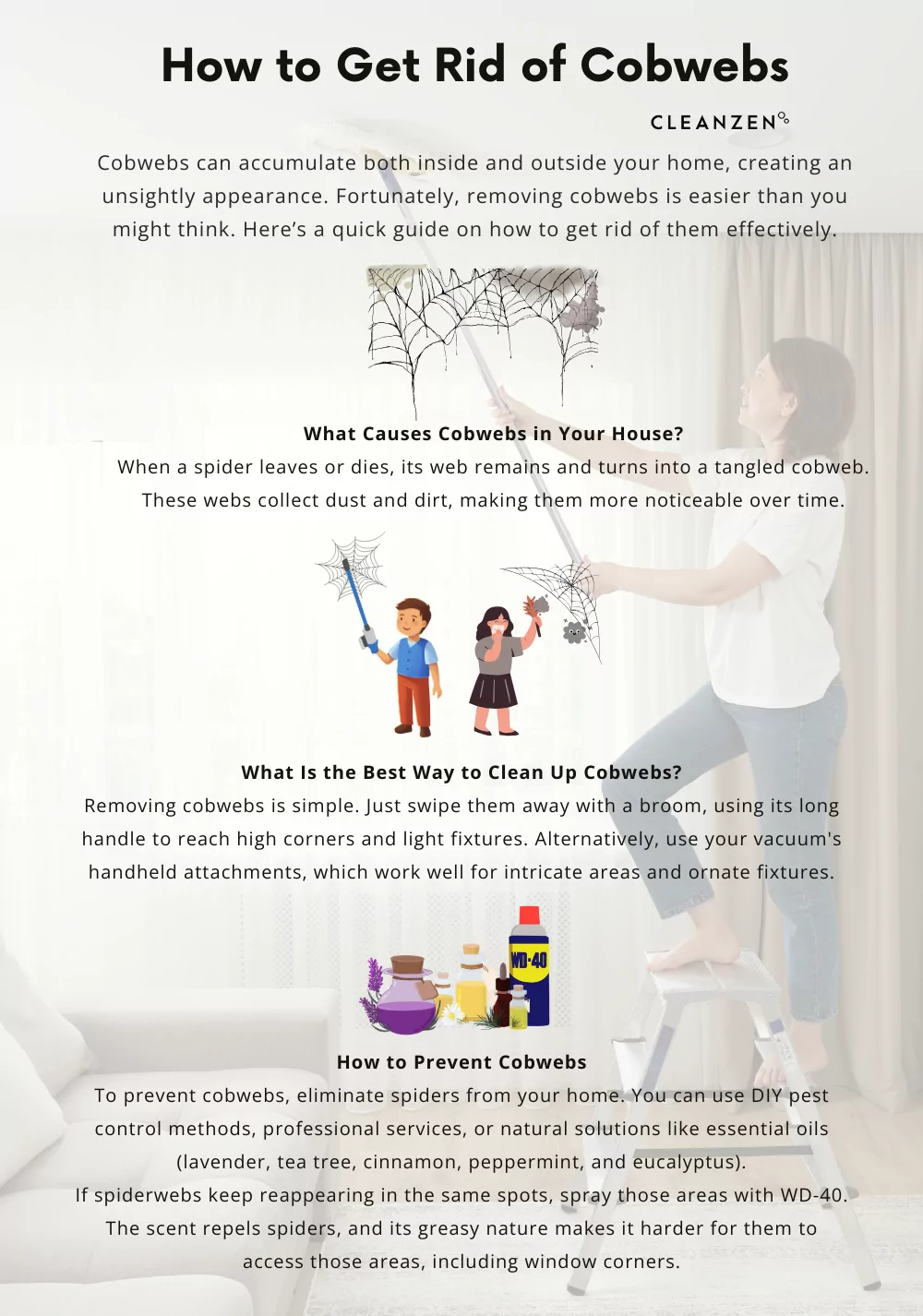 How to Get Rid of Cobwebs

CLEANZEN

Cobwebs can accumulate both inside and outside your home, creating an unsightly appearance. Fortunately, removing cobwebs is easier than you might think. Here's a quick guide on how to get rid of them effectively.

What Causes Cobwebs in Your House?

When a spider leaves or dies, its web remains and turns into a tangled cobweb. These webs collect dust and dirt, making them more noticeable over time.

What Is the Best Way to Clean Up Cobwebs?

Removing cobwebs is simple. Just swipe them away with a broom, using its long handle to reach high corners and light fixtures. Alternatively, use your vacuum's handheld attachments, which work well for intricate areas and ornate fixtures.

WD-40

How to Prevent Cobwebs

To prevent cobwebs, eliminate spiders from your home. You can use DIY pest control methods, professional services, or natural solutions like essential oils (lavender, tea tree, cinnamon, peppermint, and eucalyptus).
If spiderwebs keep reappearing in the same spots, spray those areas with WD-40. The scent repels spiders, and its greasy nature makes it harder for them to access those areas, including window corners.