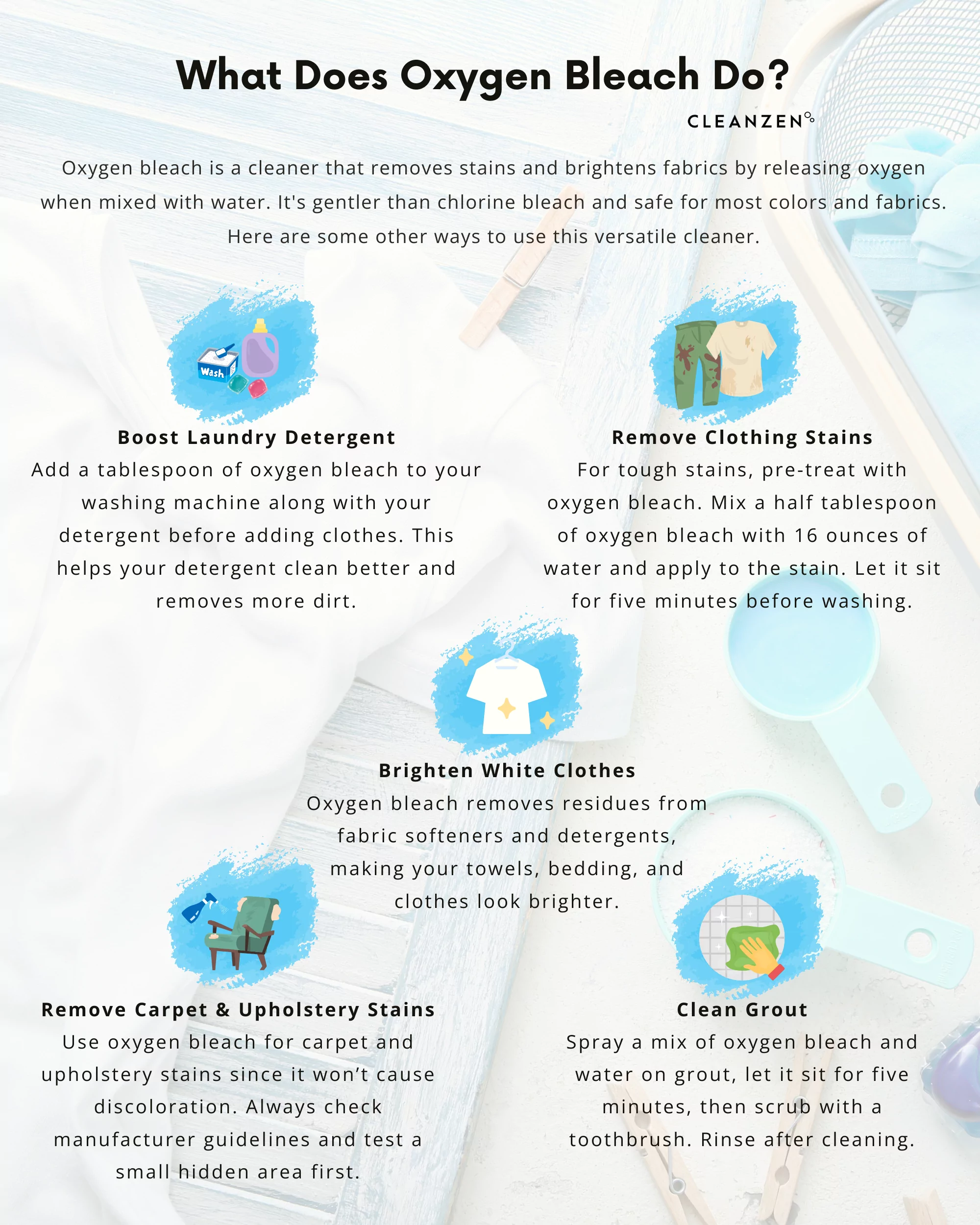 What Does Oxygen Bleach Do?

CLEANZEN

Oxygen bleach is a cleaner that removes stains and brightens fabrics by releasing oxygen when mixed with water. It's gentler than chlorine bleach and safe for most colors and fabrics. Here are some other ways to use this versatile cleaner.

Wash

Boost Laundry Detergent
Add a tablespoon of oxygen bleach to your washing machine along with your detergent before adding clothes. This helps your detergent clean better and removes more dirt.

Remove Clothing Stains
For tough stains, pre-treat with oxygen bleach. Mix a half tablespoon of oxygen bleach with 16 ounces of water and apply to the stain. Let it sit for five minutes before washing.

Brighten White Clothes
Oxygen bleach removes residues from fabric softeners and detergents, making your towels, bedding, and clothes look brighter.

Remove Carpet & Upholstery Stains
Use oxygen bleach for carpet and upholstery stains since it won't cause discoloration. Always check manufacturer guidelines and test a small hidden area first.

Clean Grout
Spray a mix of oxygen bleach and water on grout, let it sit for five minutes, then scrub with a toothbrush. Rinse after cleaning.