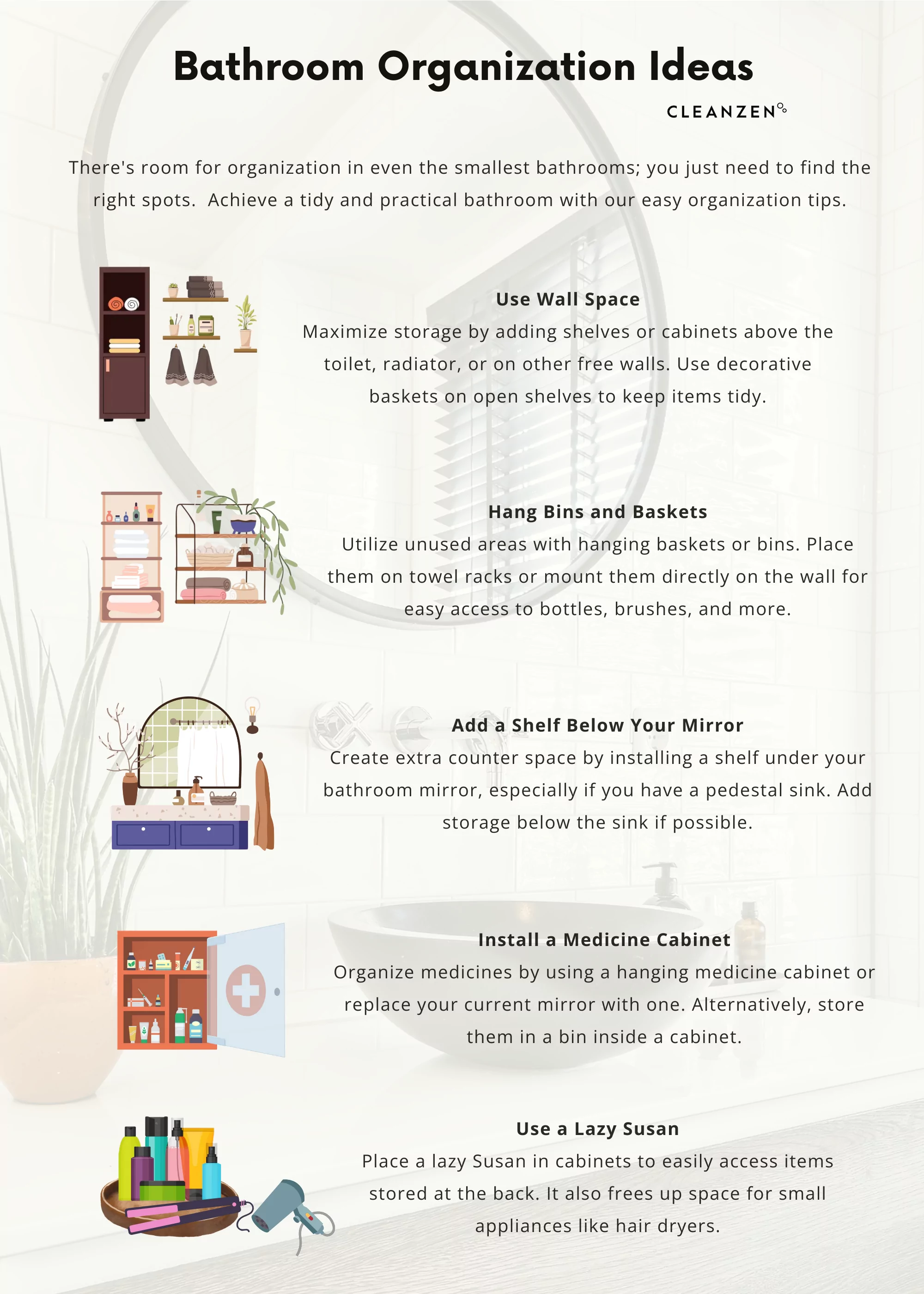 Bathroom Organization Ideas

CLEANZEN

There's room for organization in even the smallest bathrooms; you just need to find the right spots. Achieve a tidy and practical bathroom with our easy organization tips.

Use Wall Space
Maximize storage by adding shelves or cabinets above the toilet, radiator, or on other free walls. Use decorative baskets on open shelves to keep items tidy.

Hang Bins and Baskets
Utilize unused areas with hanging baskets or bins. Place them on towel racks or mount them directly on the wall for easy access to bottles, brushes, and more.

Add a Shelf Below Your Mirror
Create extra counter space by installing a shelf under your bathroom mirror, especially if you have a pedestal sink. Add storage below the sink if possible.

Install a Medicine Cabinet
Organize medicines by using a hanging medicine cabinet or replace your current mirror with one. Alternatively, store them in a bin inside a cabinet.

Use a Lazy Susan
Place a lazy Susan in cabinets to easily access items stored at the back. It also frees up space for small appliances like hair dryers.