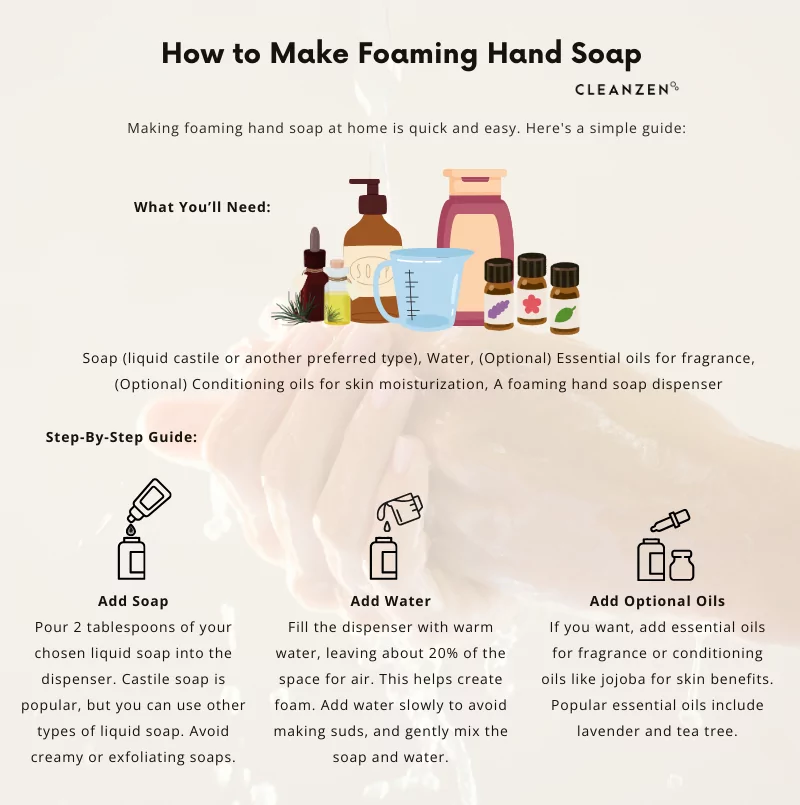 How to Make Foaming Hand Soap

CLEANZEN

Making foaming hand soap at home is quick and easy. Here's a simple guide:

What You'll Need:

SOAP

Soap (liquid castile or another preferred type), Water, (Optional) Essential oils for fragrance, (Optional) Conditioning oils for skin moisturization, A foaming hand soap dispenser

Step-By-Step Guide:

Add Soap
Pour 2 tablespoons of your chosen liquid soap into the dispenser. Castile soap is popular, but you can use other types of liquid soap. Avoid creamy or exfoliating soaps.

Add Water
Fill the dispenser with warm water, leaving about 20% of the space for air. This helps create foam. Add water slowly to avoid making suds, and gently mix the soap and water.

Add Optional Oils
If you want, add essential oils for fragrance or conditioning oils like jojoba for skin benefits. Popular essential oils include lavender and tea tree.