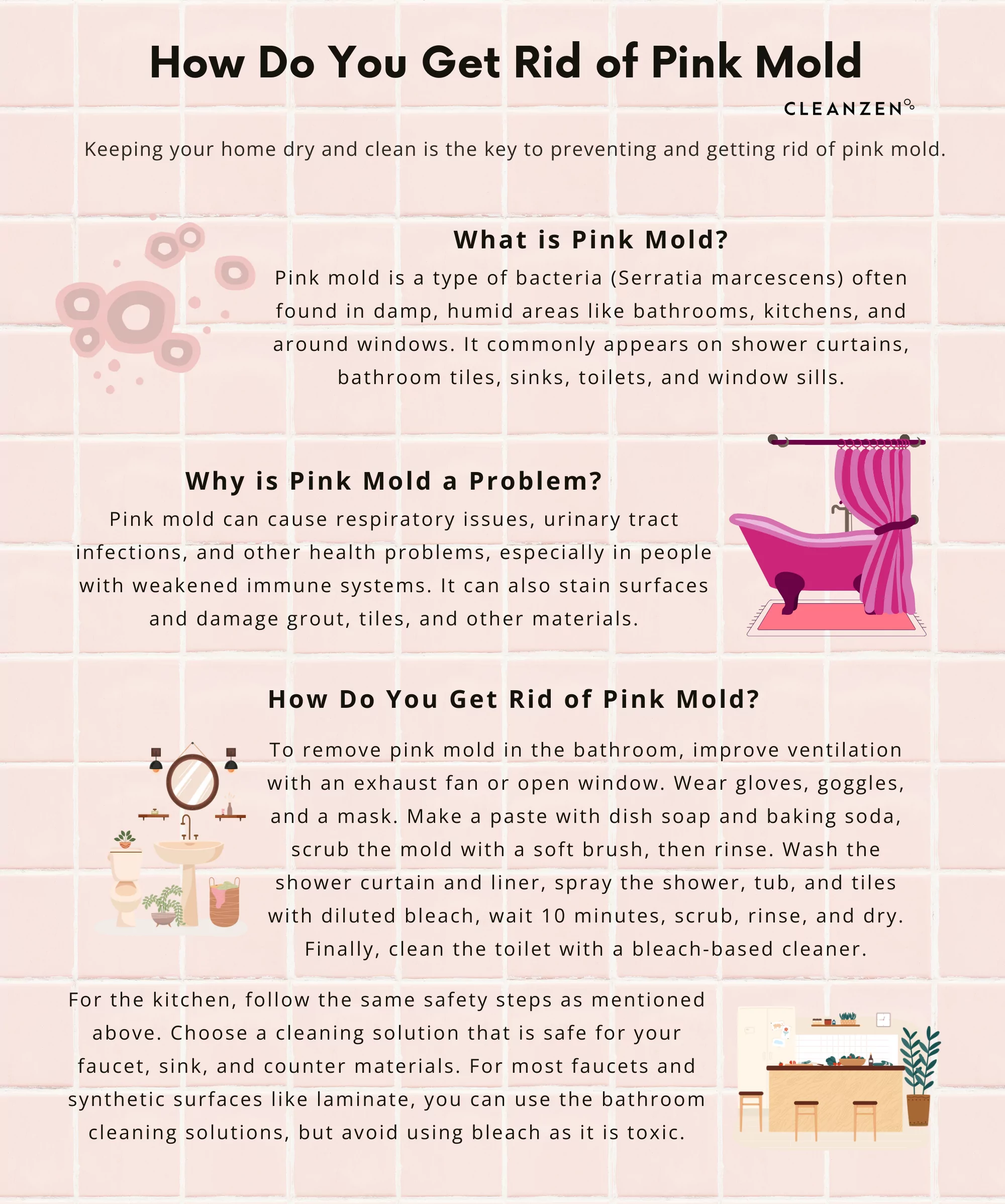 How Do You Get Rid of Pink Mold

CLEANZEN

Keeping your home dry and clean is the key to preventing and getting rid of pink mold.

What is Pink Mold?

Pink mold is a type of bacteria (Serratia marcescens) often found in damp, humid areas like bathrooms, kitchens, and around windows. It commonly appears on shower curtains, bathroom tiles, sinks, toilets, and window sills.

Why is Pink Mold a Problem?

Pink mold can cause respiratory issues, urinary tract infections, and other health problems, especially in people with weakened immune systems. It can also stain surfaces and damage grout, tiles, and other materials.

How Do You Get Rid of Pink Mold?

To remove pink mold in the bathroom, improve ventilation with an exhaust fan or open window. Wear gloves, goggles, and a mask. Make a paste with dish soap and baking soda, scrub the mold with a soft brush, then rinse. Wash the shower curtain and liner, spray the shower, tub, and tiles with diluted bleach, wait 10 minutes, scrub, rinse, and dry. Finally, clean the toilet with a bleach-based cleaner.

For the kitchen, follow the same safety steps as mentioned above. Choose a cleaning solution that is safe for your faucet, sink, and counter materials. For most faucets and synthetic surfaces like laminate, you can use the bathroom cleaning solutions, but avoid using bleach as it is toxic.