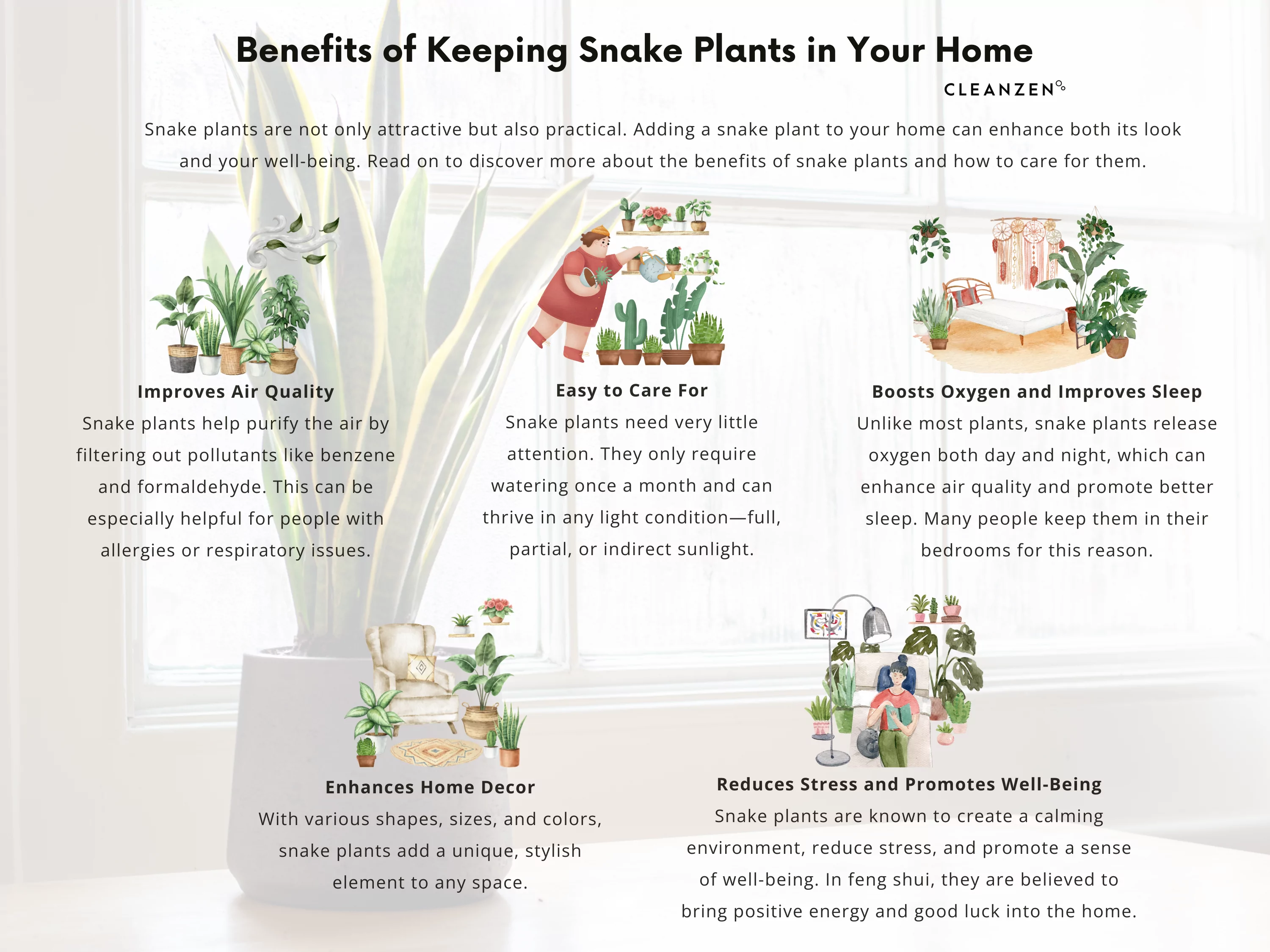 Benefits of Keeping Snake Plants in Your Home

CLEANZEN

Snake plants are not only attractive but also practical. Adding a snake plant to your home can enhance both its look and your well-being. Read on to discover more about the benefits of snake plants and how to care for them.

Improves Air Quality
Snake plants help purify the air by filtering out pollutants like benzene and formaldehyde. This can be especially helpful for people with allergies or respiratory issues.

Easy to Care For
Snake plants need very little attention. They only require watering once a month and can thrive in any light condition—full, partial, or indirect sunlight.

Boosts Oxygen and Improves Sleep
Unlike most plants, snake plants release oxygen both day and night, which can enhance air quality and promote better sleep. Many people keep them in their bedrooms for this reason.

Enhances Home Decor
With various shapes, sizes, and colors, snake plants add a unique, stylish element to any space.

Reduces Stress and Promotes Well-Being
Snake plants are known to create a calming environment, reduce stress, and promote a sense of well-being. In feng shui, they are believed to bring positive energy and good luck into the home.