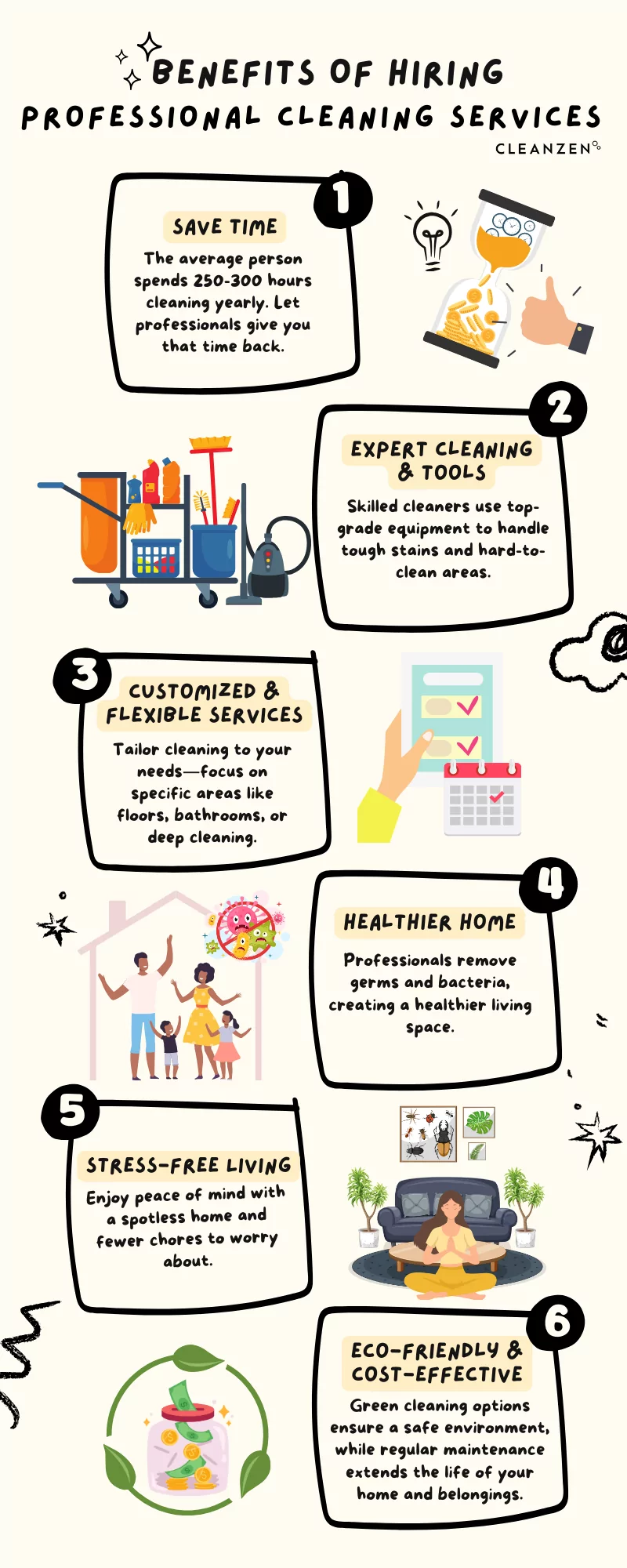 BENEFITS OF HIRING PROFESSIONAL CLEANING SERVICES

CLEANZEN

1

SAVE TIME

The average person spends 250-300 hours cleaning yearly. Let professionals give you that time back.

2

EXPERT CLEANING & TOOLS

Skilled cleaners use top-grade equipment to handle tough stains and hard-to-clean areas.

3

CUSTOMIZED & FLEXIBLE SERVICES

Tailor cleaning to your needs—focus on specific areas like floors, bathrooms, or deep cleaning.

4

HEALTHIER HOME

Professionals remove germs and bacteria, creating a healthier living space.

5

STRESS-FREE LIVING

Enjoy peace of mind with a spotless home and fewer chores to worry about.

6

ECO-FRIENDLY & COST-EFFECTIVE

Green cleaning options ensure a safe environment, while regular maintenance extends the life of your home and belongings.