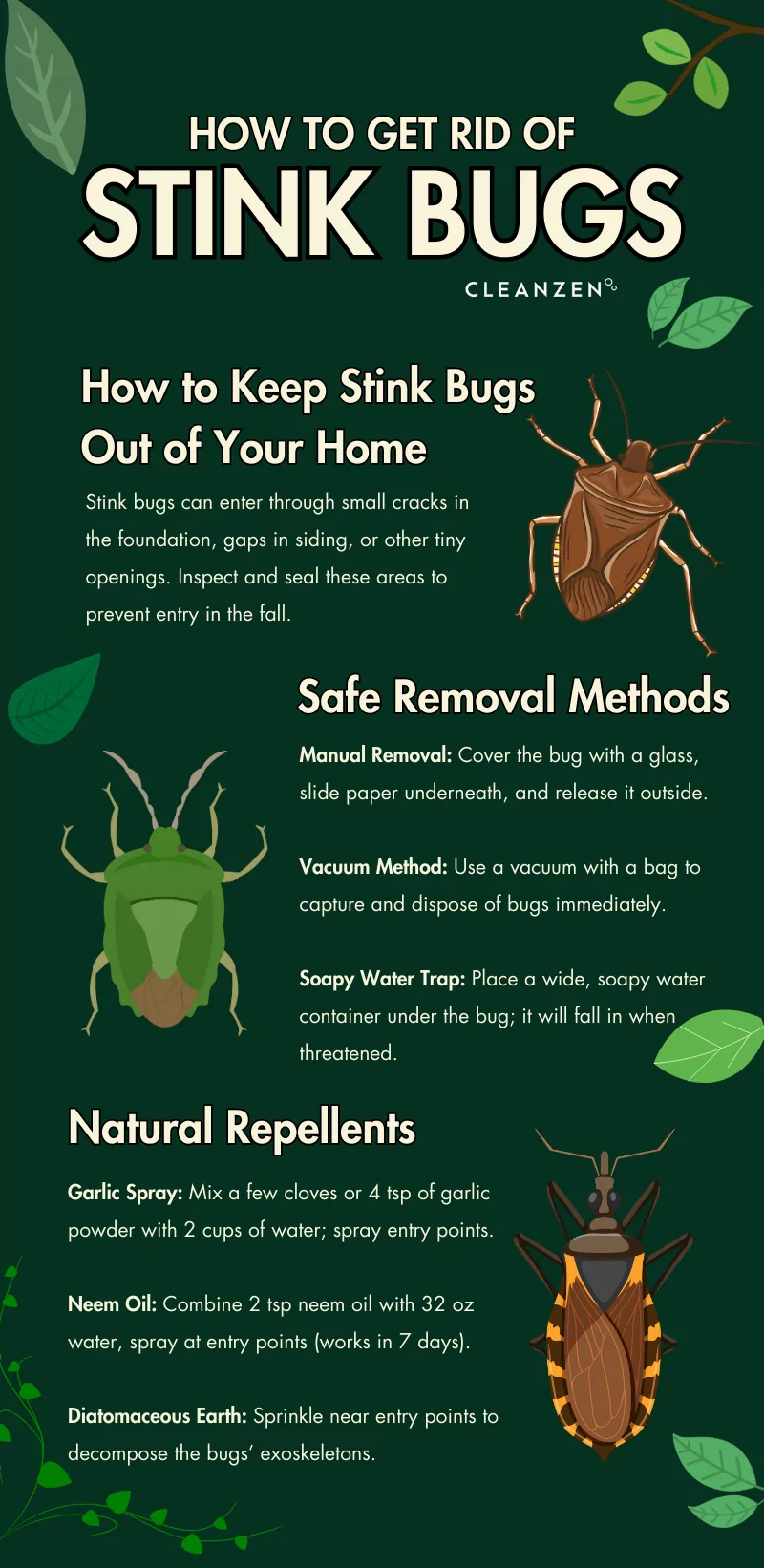 HOW TO GET RID OF
STINK BUGS

CLEANZEN

How to Keep Stink Bugs Out of Your Home

Stink bugs can enter through small cracks in the foundation, gaps in siding, or other tiny openings. Inspect and seal these areas to prevent entry in the fall.

Safe Removal Methods

Manual Removal: Cover the bug with a glass, slide paper underneath, and release it outside.

Vacuum Method: Use a vacuum with a bag to capture and dispose of bugs immediately.

Soapy Water Trap: Place a wide, soapy water container under the bug; it will fall in when threatened.

Natural Repellents

Garlic Spray: Mix a few cloves or 4 tsp of garlic powder with 2 cups of water; spray entry points.

Neem Oil: Combine 2 tsp neem oil with 32 oz water, spray at entry points (works in 7 days).

Diatomaceous Earth: Sprinkle near entry points to decompose the bugs' exoskeletons.