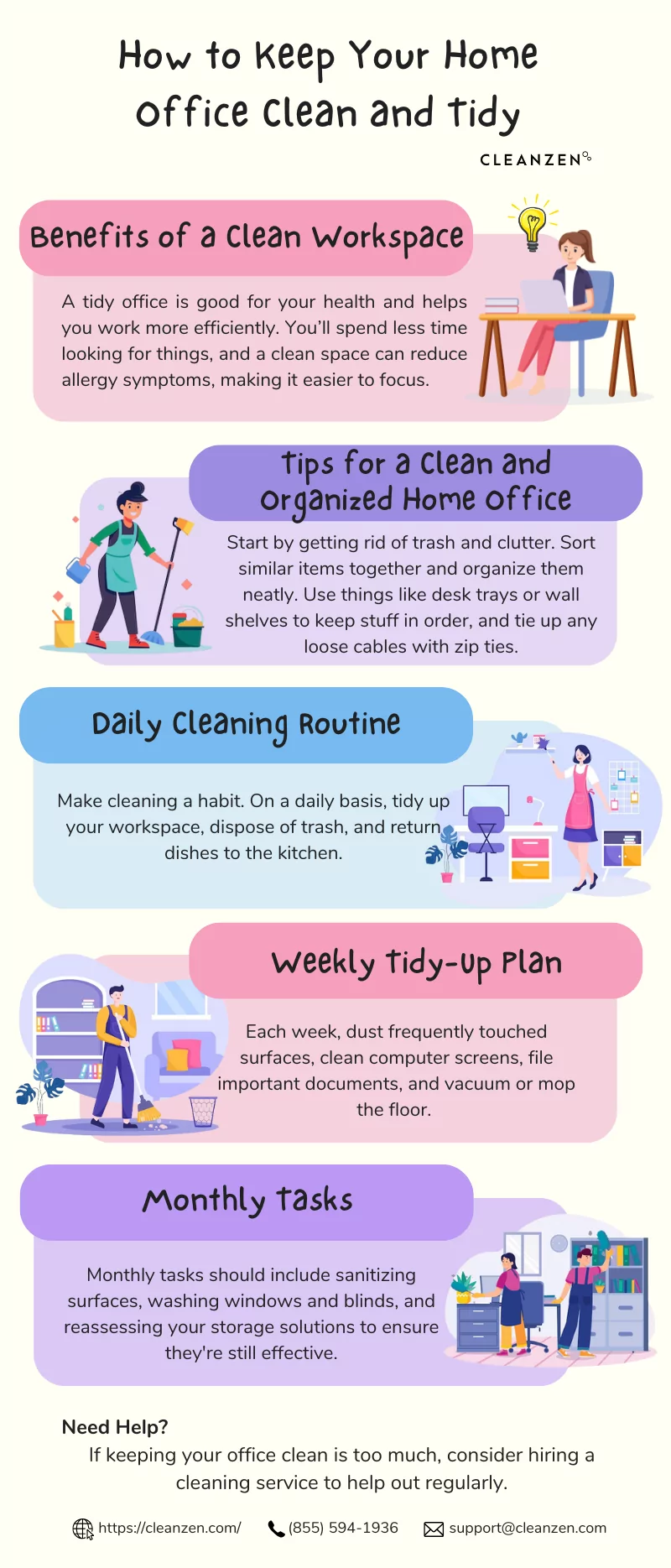 How to Keep Your Home Office Clean and Tidy

CLEANZEN

Benefits of a Clean Workspace

A tidy office is good for your health and helps you work more efficiently. You'll spend less time looking for things, and a clean space can reduce allergy symptoms, making it easier to focus.

Tips for a Clean and Organized Home Office

Start by getting rid of trash and clutter. Sort similar items together and organize them neatly. Use things like desk trays or wall shelves to keep stuff in order, and tie up any loose cables with zip ties.

Daily Cleaning Routine

Make cleaning a habit. On a daily basis, tidy up your workspace, dispose of trash, and return dishes to the kitchen.

Weekly Tidy-Up Plan

Each week, dust frequently touched surfaces, clean computer screens, file important documents, and vacuum or mop the floor.

Monthly Tasks

Monthly tasks should include sanitizing surfaces, washing windows and blinds, and reassessing your storage solutions to ensure they're still effective.

Need Help?
If keeping your office clean is too much, consider hiring a cleaning service to help out regularly.

https://cleanzen.com/ (855) 594-1936 support@cleanzen.com