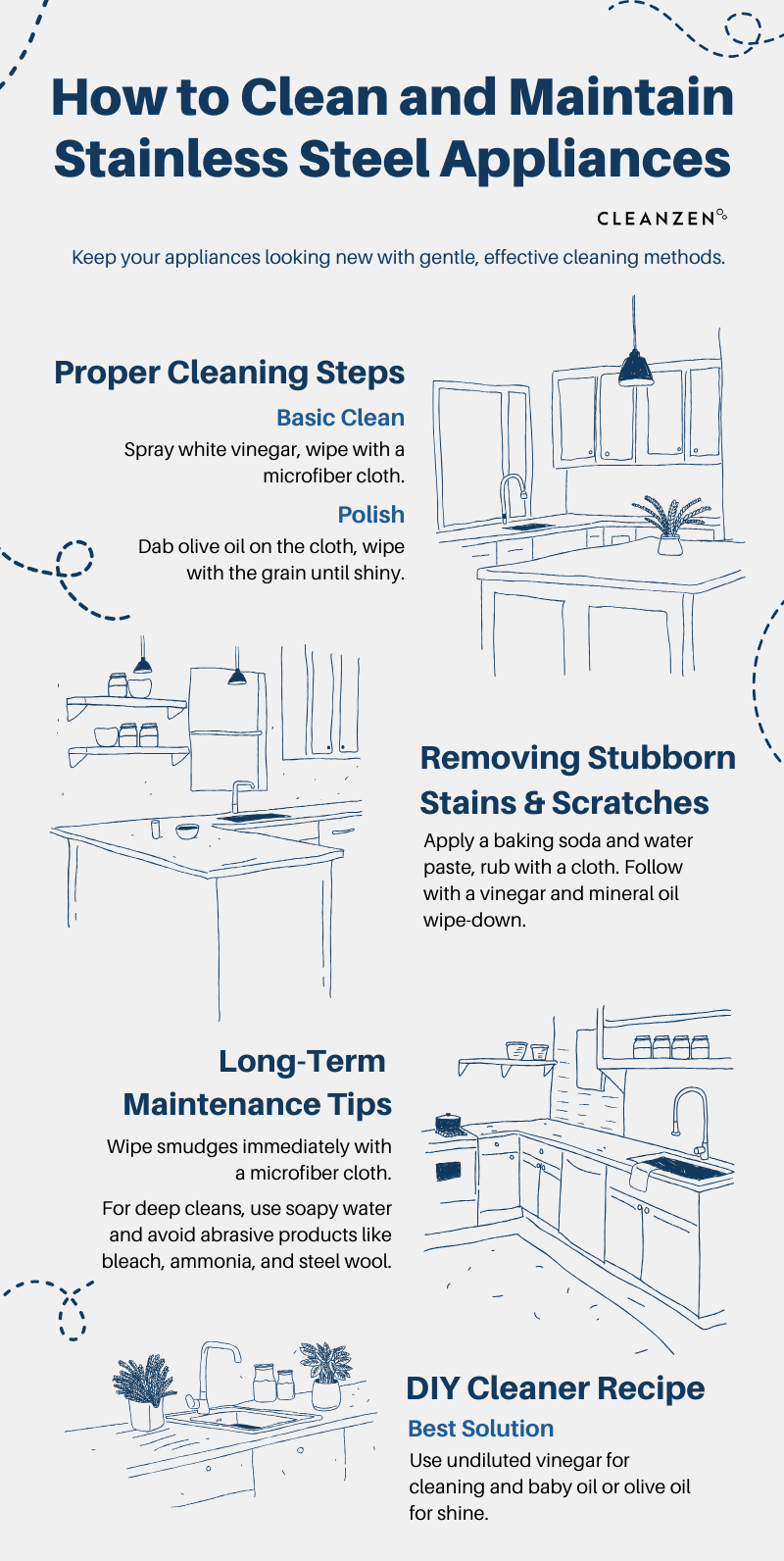 How to Clean and Maintain Stainless Steel Appliances

CLEANZEN

Keep your appliances looking new with gentle, effective cleaning methods.

Proper Cleaning Steps

Basic Clean

Spray white vinegar, wipe with a microfiber cloth.

Polish

Dab olive oil on the cloth, wipe with the grain until shiny.

Removing Stubborn Stains & Scratches

Apply a baking soda and water paste, rub with a cloth. Follow with a vinegar and mineral oil wipe-down.

Long-Term Maintenance Tips

Wipe smudges immediately with a microfiber cloth.

For deep cleans, use soapy water and avoid abrasive products like bleach, ammonia, and steel wool.

DIY Cleaner Recipe

Best Solution

Use undiluted vinegar for cleaning and baby oil or olive oil for shine.