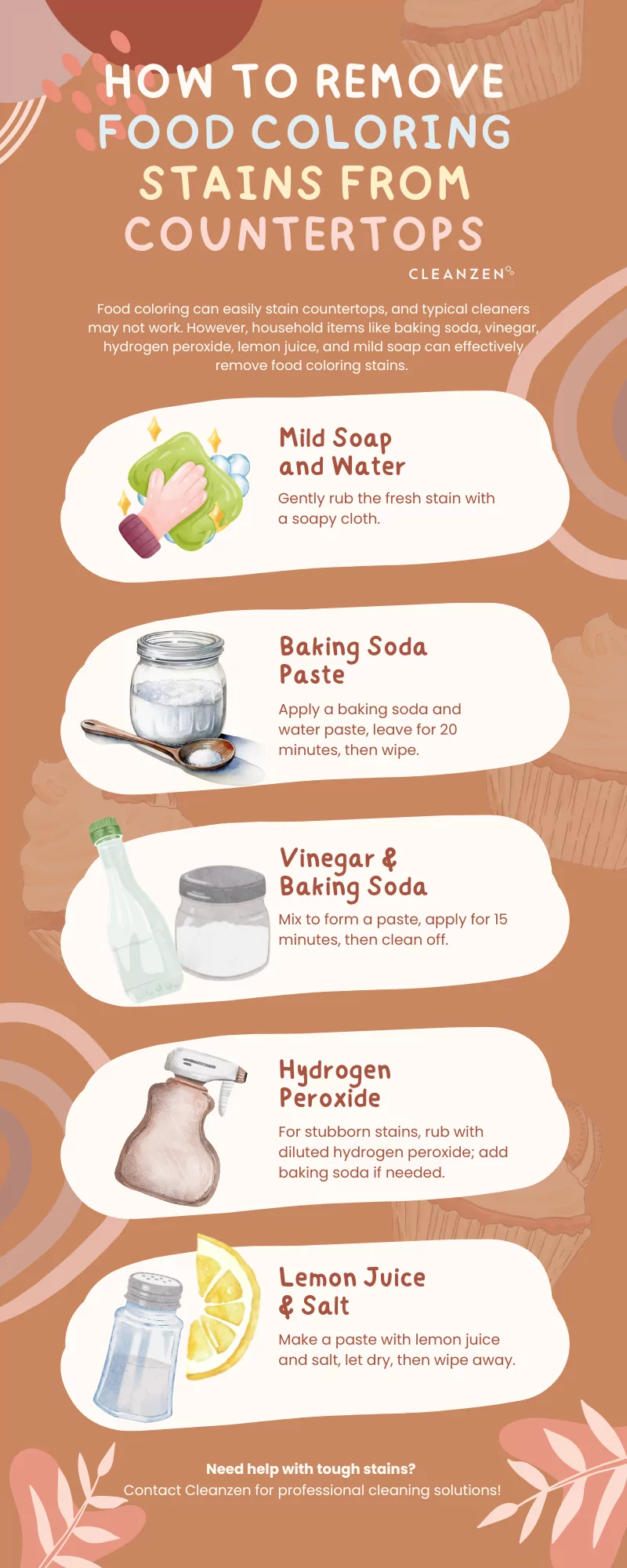 HOW TO REMOVE FOOD COLORING STAINS FROM COUNTERTOPS

CLEANZEN

Food coloring can easily stain countertops, and typical cleaners may not work. However, household items like baking soda, vinegar, hydrogen peroxide, lemon juice, and mild soap can effectively remove food coloring stains.

Mild Soap and Water

Gently rub the fresh stain with a soapy cloth.

Baking Soda Paste

Apply a baking soda and water paste, leave for 20 minutes, then wipe.

Vinegar & Baking Soda

Mix to form a paste, apply for 15 minutes, then clean off.

Hydrogen Peroxide

For stubborn stains, rub with diluted hydrogen peroxide; add baking soda if needed.

Lemon Juice & Salt

Make a paste with lemon juice and salt, let dry, then wipe away.

Need help with tough stains?
Contact Cleanzen for professional cleaning solutions!