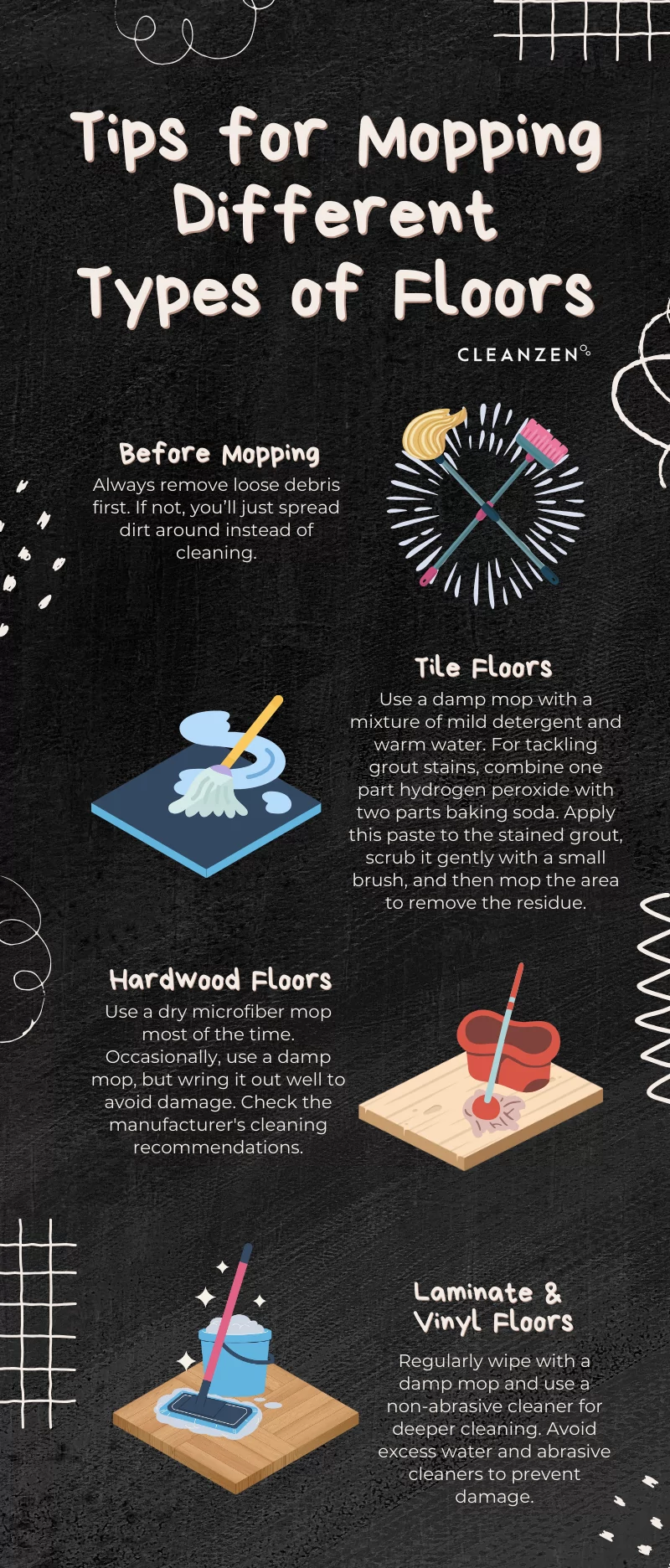 Tips for Mopping Different Types of Floors

CLEANZEN

Before Mopping
Always remove loose debris first. If not, you'll just spread dirt around instead of cleaning.

Tile Floors
Use a damp mop with a mixture of mild detergent and warm water. For tackling grout stains, combine one part hydrogen peroxide with two parts baking soda. Apply this paste to the stained grout, scrub it gently with a small brush, and then mop the area to remove the residue.

Hardwood Floors
Use a dry microfiber mop most of the time. Occasionally, use a damp mop, but wring it out well to avoid damage. Check the manufacturer's cleaning recommendations.

Laminate & Vinyl Floors
Regularly wipe with a damp mop and use a non-abrasive cleaner for deeper cleaning. Avoid excess water and abrasive cleaners to prevent damage.