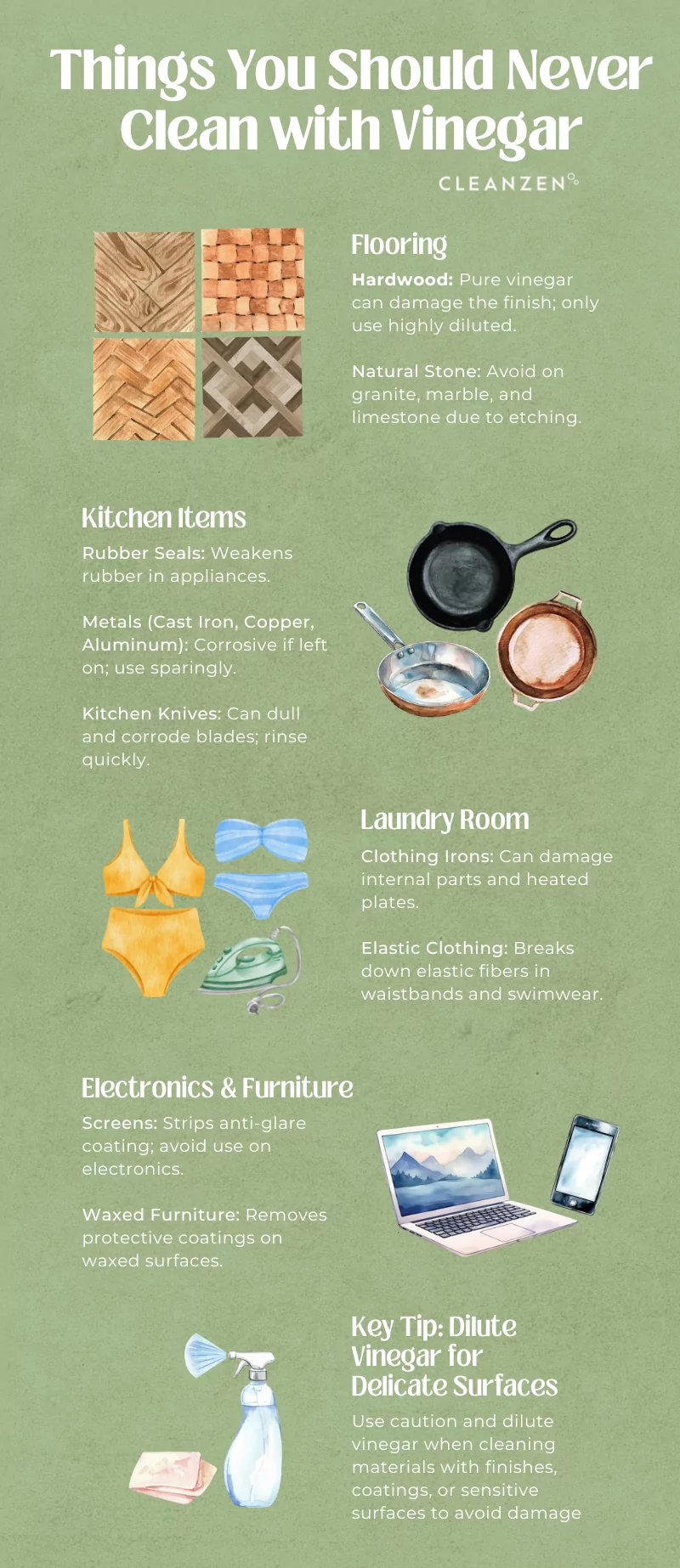 Things You Should Never Clean with Vinegar

CLEANZEN

Flooring

Hardwood: Pure vinegar can damage the finish; only use highly diluted.

Natural Stone: Avoid on granite, marble, and limestone due to etching.

Kitchen Items

Rubber Seals: Weakens rubber in appliances.

Metals (Cast Iron, Copper, Aluminum): Corrosive if left on; use sparingly.

Kitchen Knives: Can dull and corrode blades; rinse quickly.

Laundry Room

Clothing Irons: Can damage internal parts and heated plates.

Elastic Clothing: Breaks down elastic fibers in waistbands and swimwear.

Electronics & Furniture

Screens: Strips anti-glare coating; avoid use on electronics.

Waxed Furniture: Removes protective coatings on waxed surfaces.

Key Tip: Dilute Vinegar for Delicate Surfaces

Use caution and dilute vinegar when cleaning materials with finishes, coatings, or sensitive surfaces to avoid damage