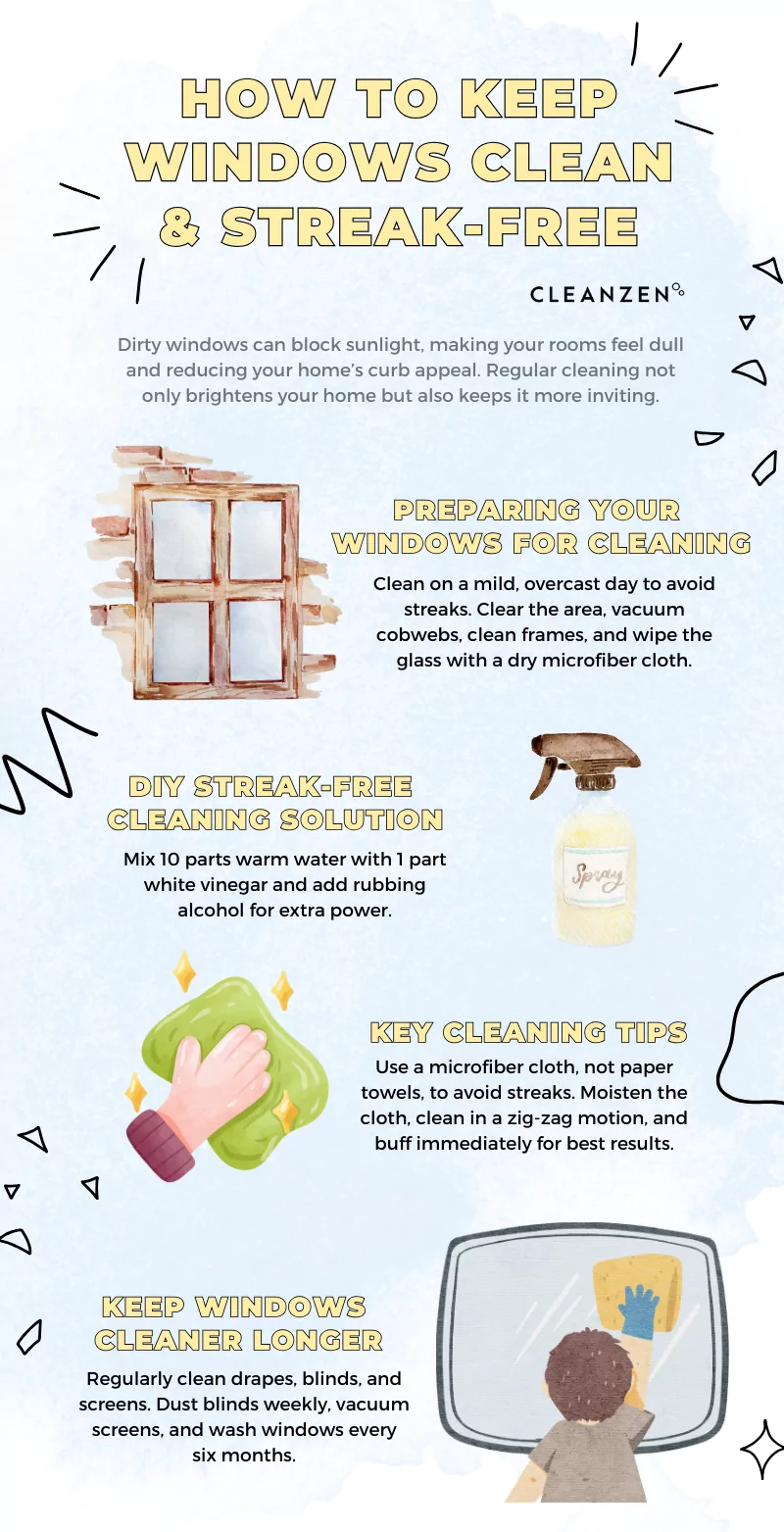 HOW TO KEEP WINDOWS CLEAN & STREAK-FREE

CLEANZEN

Dirty windows can block sunlight, making your rooms feel dull and reducing your home's curb appeal. Regular cleaning not only brightens your home but also keeps it more inviting.

PREPARING YOUR WINDOWS FOR CLEANING

Clean on a mild, overcast day to avoid streaks. Clear the area, vacuum cobwebs, clean frames, and wipe the glass with a dry microfiber cloth.

DIY STREAK-FREE CLEANING SOLUTION

Mix 10 parts warm water with 1 part white vinegar and add rubbing alcohol for extra power.

Spray

KEY CLEANING TIPS

Use a microfiber cloth, not paper towels, to avoid streaks. Moisten the cloth, clean in a zig-zag motion, and buff immediately for best results.

KEEP WINDOWS CLEANER LONGER

Regularly clean drapes, blinds, and screens. Dust blinds weekly, vacuum screens, and wash windows every six months.