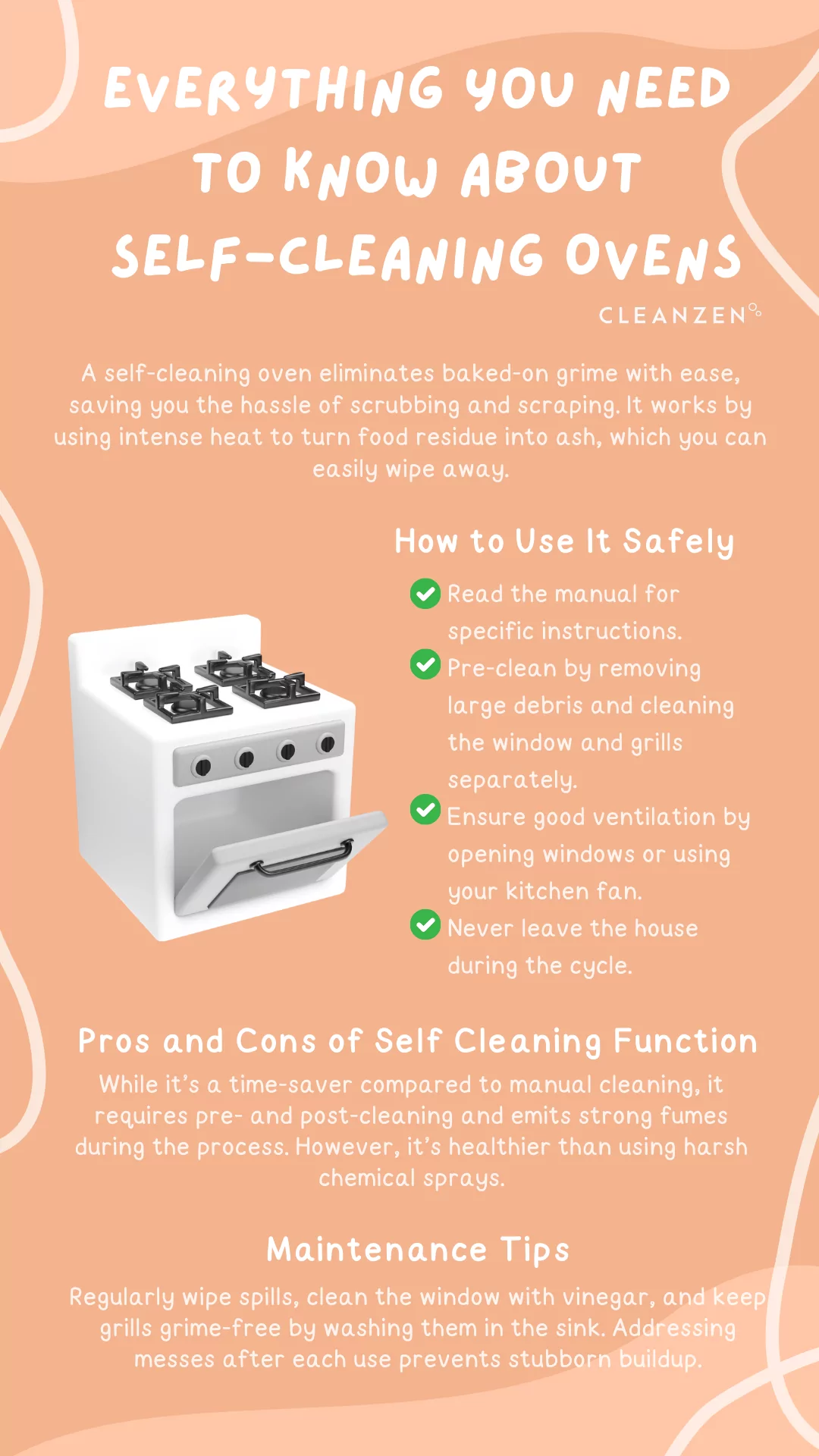 EVERYTHING YOU NEED TO KNOW ABOUT SELF-CLEANING OVENS

CLEANZEN

A self-cleaning oven eliminates baked-on grime with ease, saving you the hassle of scrubbing and scraping. It works by using intense heat to turn food residue into ash, which you can easily wipe away.

How to Use It Safely

Read the manual for specific instructions.

Pre-clean by removing large debris and cleaning the window and grills separately.

Ensure good ventilation by opening windows or using your kitchen fan.

Never leave the house during the cycle.

Pros and Cons of Self Cleaning Function

While it's a time-saver compared to manual cleaning, it requires pre- and post-cleaning and emits strong fumes during the process. However, it's healthier than using harsh chemical sprays.

Maintenance Tips

Regularly wipe spills, clean the window with vinegar, and keep grills grime-free by washing them in the sink. Addressing messes after each use prevents stubborn buildup.