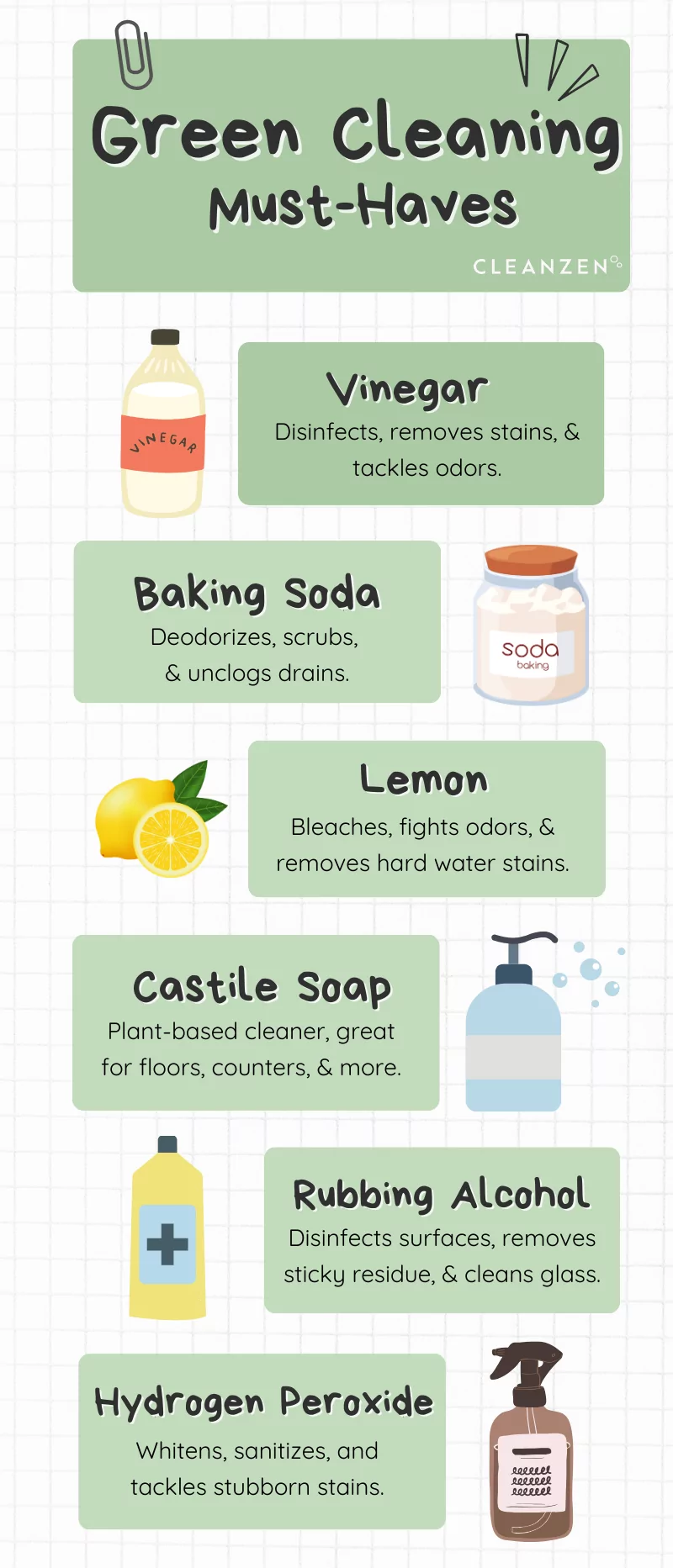 Green Cleaning Must-Haves

CLEANZEN

VINEGAR

Vinegar
Disinfects, removes stains, & tackles odors.

Baking Soda
Deodorizes, scrubs, & unclogs drains.

soda
baking

Lemon
Bleaches, fights odors, & removes hard water stains.

Castile Soap
Plant-based cleaner, great for floors, counters, & more.

Rubbing Alcohol
Disinfects surfaces, removes sticky residue, & cleans glass.

Hydrogen Peroxide
Whitens, sanitizes, and tackles stubborn stains.