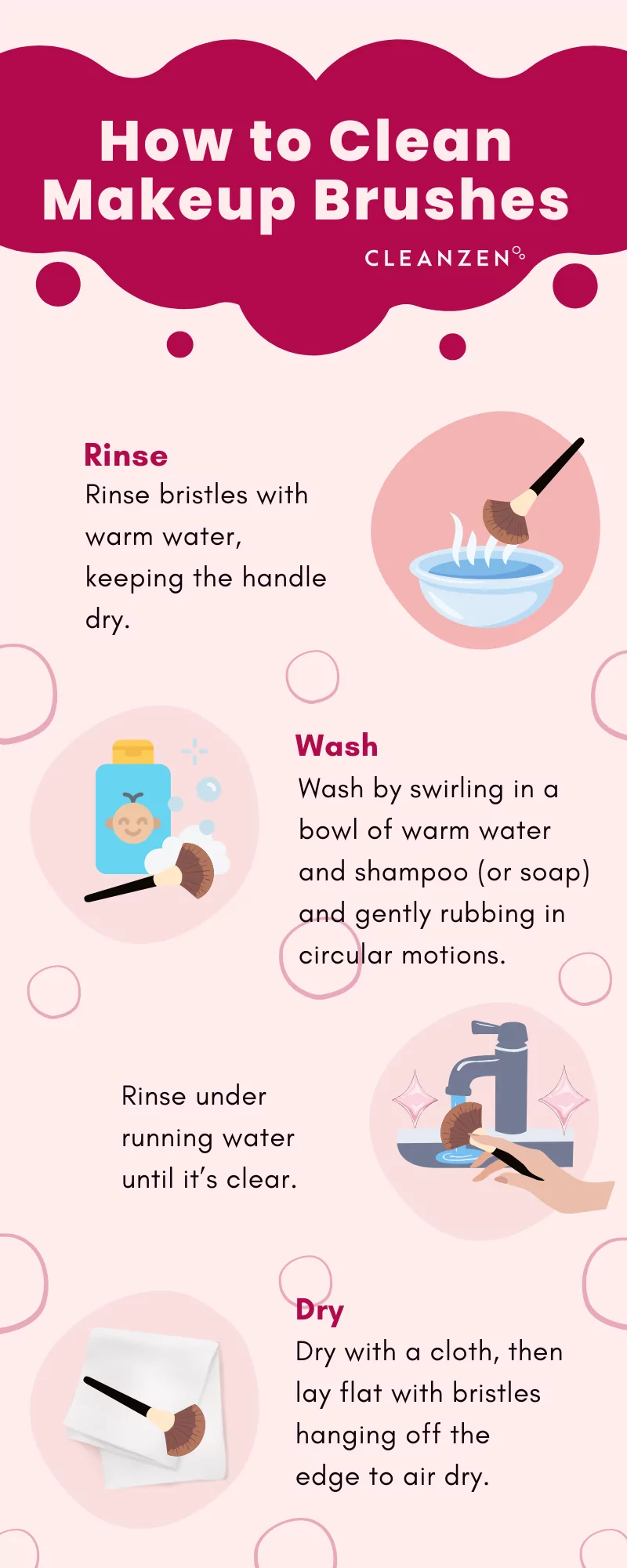 How to Clean Makeup Brushes

CLEANZEN

Rinse
Rinse bristles with warm water, keeping the handle dry.

Wash
Wash by swirling in a bowl of warm water and shampoo (or soap) and gently rubbing in circular motions.

Rinse under running water until it's clear.

Dry
Dry with a cloth, then lay flat with bristles hanging off the edge to air dry.