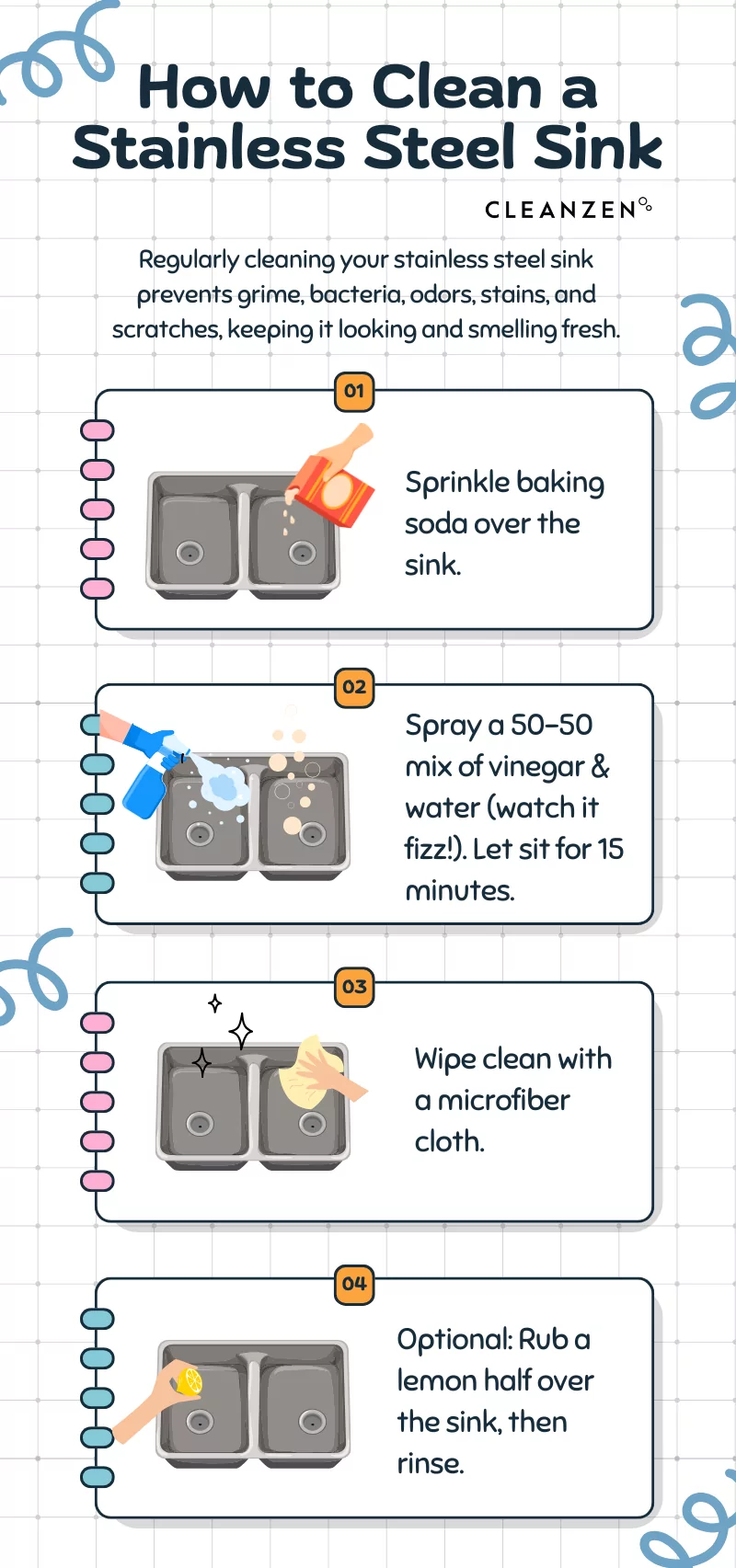 How to Clean a Stainless Steel Sink

CLEANZEN

Regularly cleaning your stainless steel sink prevents grime, bacteria, odors, stains, and scratches, keeping it looking and smelling fresh.

01

Sprinkle baking soda over the sink.

02

Spray a 50-50 mix of vinegar & water (watch it fizz!). Let sit for 15 minutes.

03

Wipe clean with a microfiber cloth.

04

Optional: Rub a lemon half over the sink, then rinse.