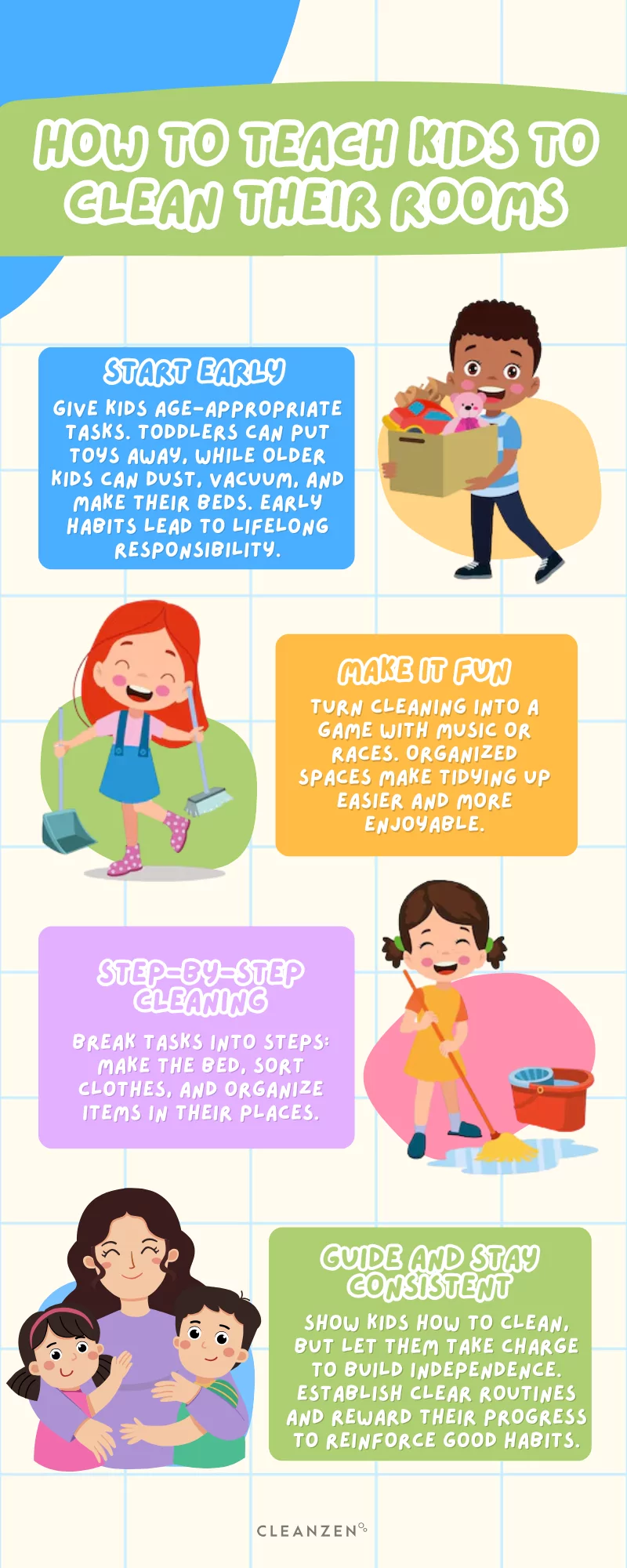 HOW TO TEACH KIDS TO CLEAN THEIR ROOMS

START EARLY

GIVE KIDS AGE-APPROPRIATE TASKS. TODDLERS CAN PUT TOYS AWAY, WHILE OLDER KIDS CAN DUST, VACUUM, AND MAKE THEIR BEDS. EARLY HABITS LEAD TO LIFELONG RESPONSIBILITY.

MAKE IT FUN

TURN CLEANING INTO A GAME WITH MUSIC OR RACES. ORGANIZED SPACES MAKE TIDYING UP EASIER AND MORE ENJOYABLE.

STEP-BY-STEP CLEANING

BREAK TASKS INTO STEPS: MAKE THE BED, SORT CLOTHES, AND ORGANIZE ITEMS IN THEIR PLACES.

GUIDE AND STAY CONSISTENT

SHOW KIDS HOW TO CLEAN, BUT LET THEM TAKE CHARGE TO BUILD INDEPENDENCE. ESTABLISH CLEAR ROUTINES AND REWARD THEIR PROGRESS TO REINFORCE GOOD HABITS.

CLEANZEN