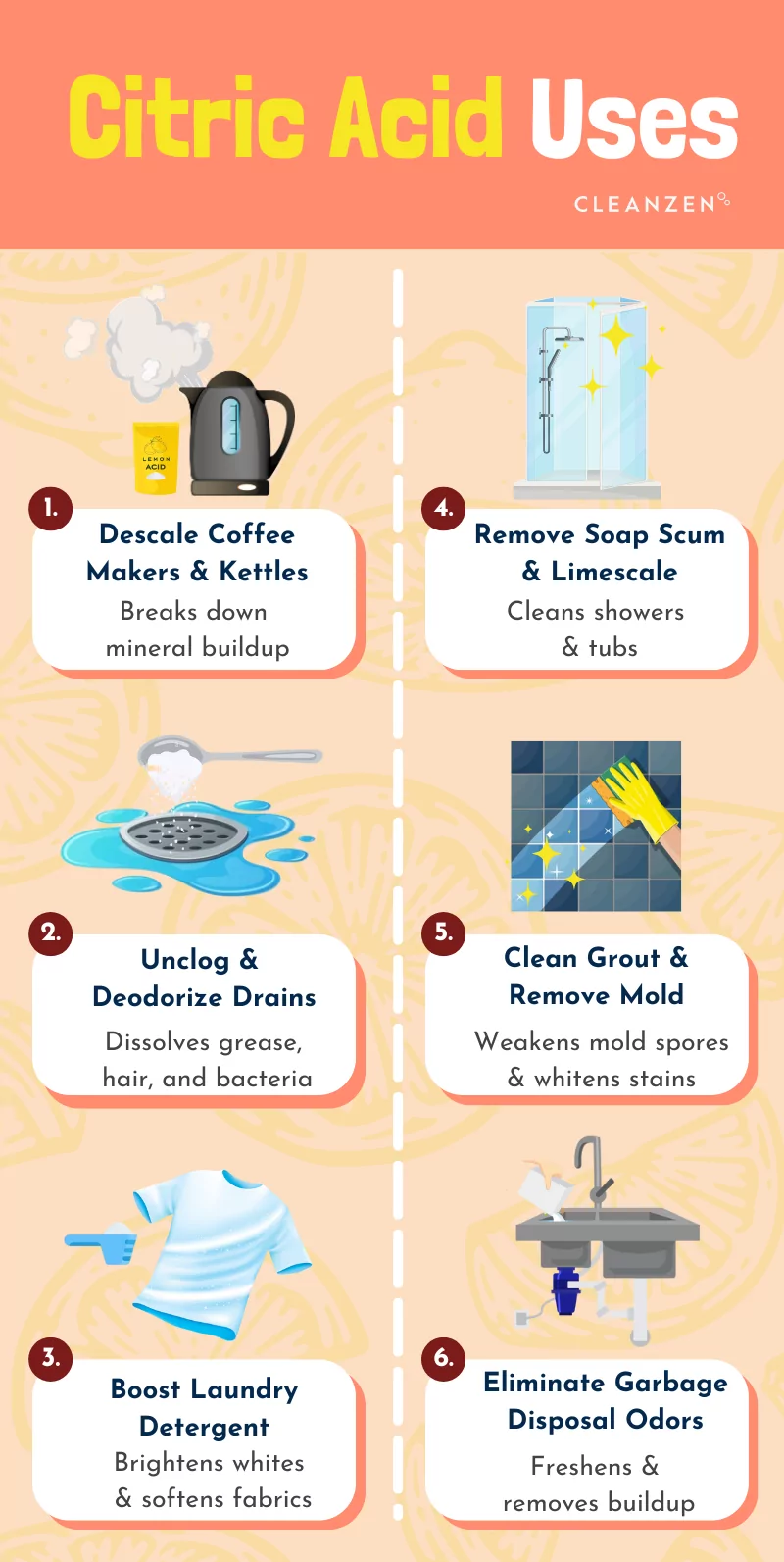 Citric Acid Uses

CLEANZEN

LEMON ACID

1.
Descale Coffee Makers & Kettles
Breaks down mineral buildup

2.
Unclog & Deodorize Drains
Dissolves grease, hair, and bacteria

3.
Boost Laundry Detergent
Brightens whites & softens fabrics

4.
Remove Soap Scum & Limescale
Cleans showers & tubs

5.
Clean Grout & Remove Mold
Weakens mold spores & whitens stains

6.
Eliminate Garbage Disposal Odors
Freshens & removes buildup