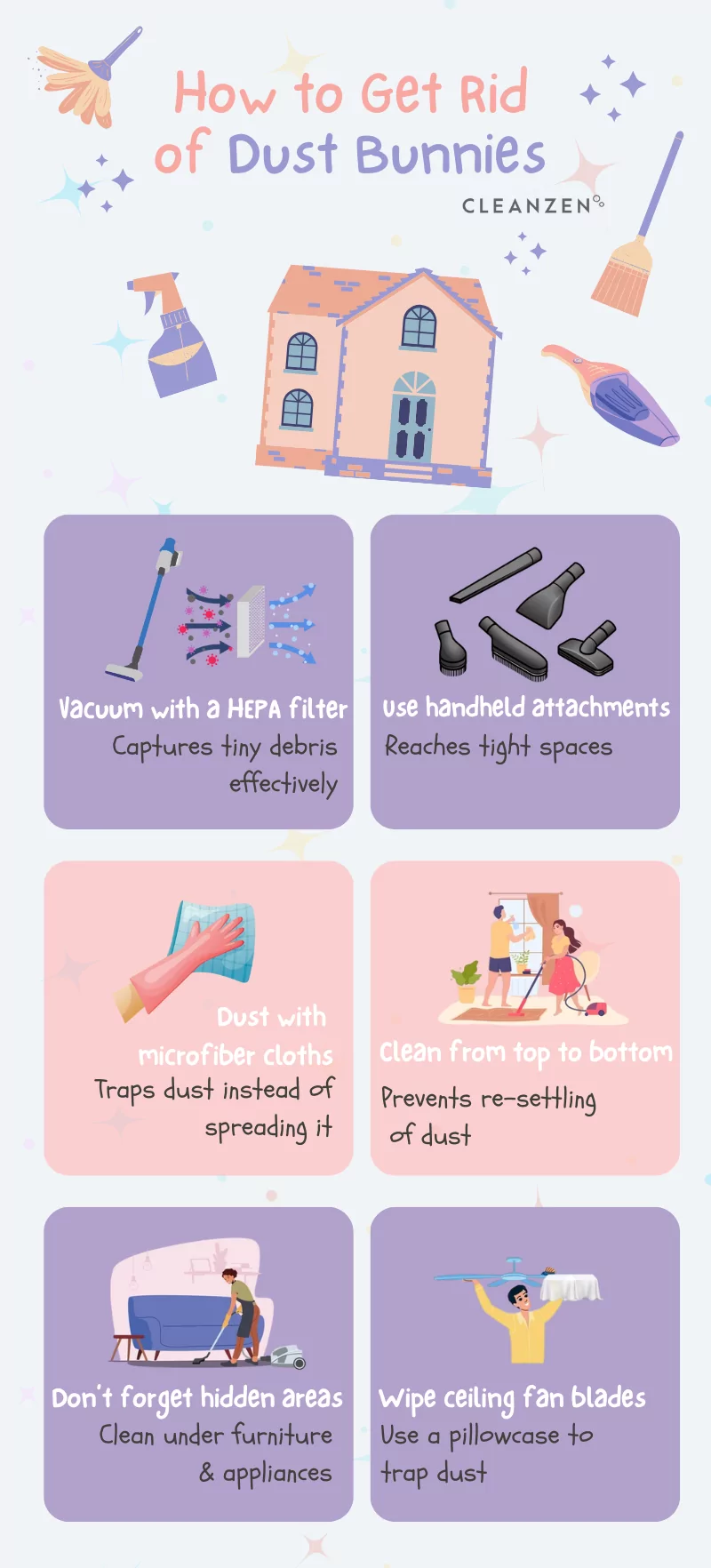 How to Get Rid of Dust Bunnies

CLEANZEN

Vacuum with a HEPA filter
Captures tiny debris effectively

Use handheld attachments
Reaches tight spaces

Dust with microfiber cloths
Traps dust instead of spreading it

Clean from top to bottom
Prevents re-settling of dust

Don't forget hidden areas
Clean under furniture & appliances

Wipe ceiling fan blades
Use a pillowcase to trap dust