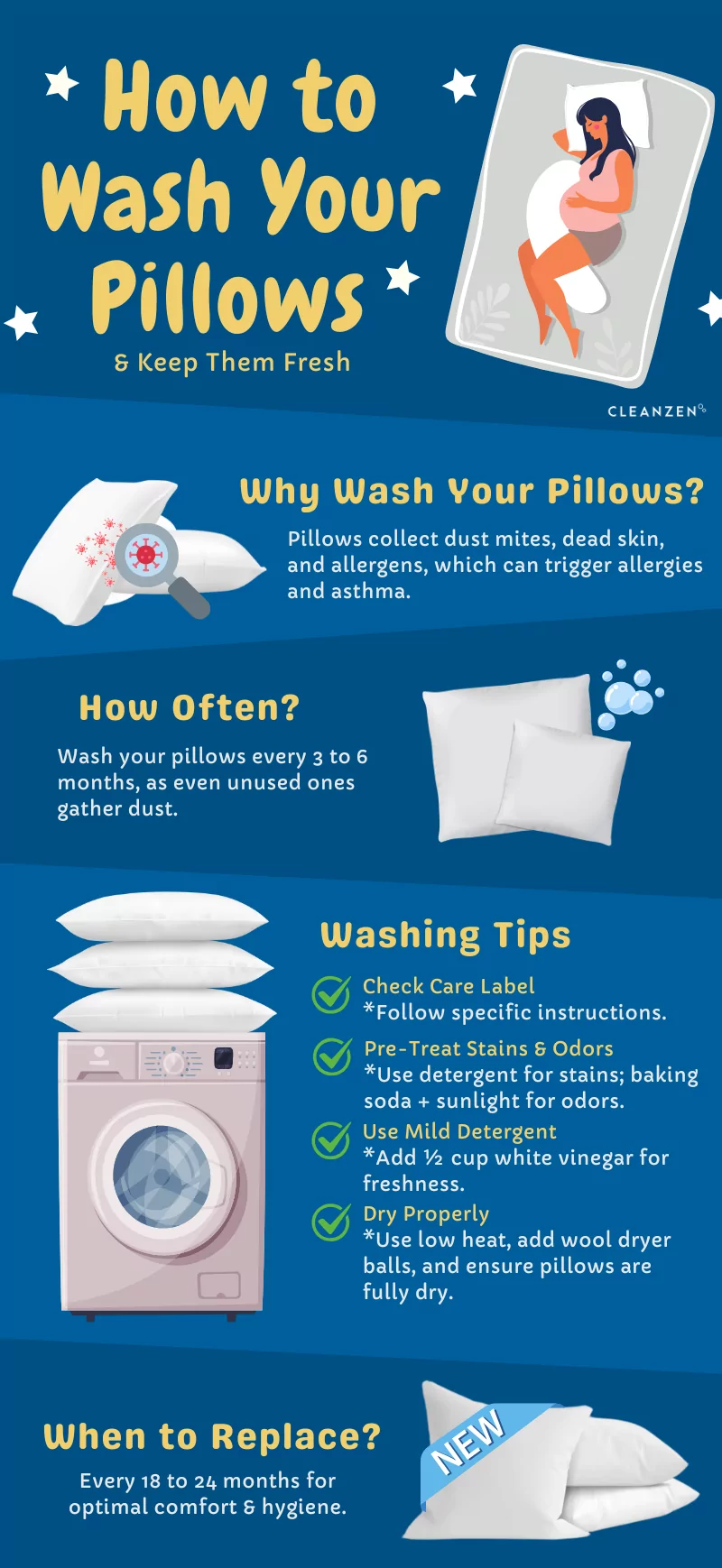 How to Wash Your Pillows

& Keep Them Fresh

CLEANZEN

Why Wash Your Pillows?

Pillows collect dust mites, dead skin, and allergens, which can trigger allergies and asthma.

How Often?

Wash your pillows every 3 to 6 months, as even unused ones gather dust.

Washing Tips

Check Care Label
*Follow specific instructions.

Pre-Treat Stains & Odors
*Use detergent for stains; baking soda + sunlight for odors.

Use Mild Detergent
*Add ½ cup white vinegar for freshness.

Dry Properly
*Use low heat, add wool dryer balls, and ensure pillows are fully dry.

When to Replace?

Every 18 to 24 months for optimal comfort & hygiene.

NEW