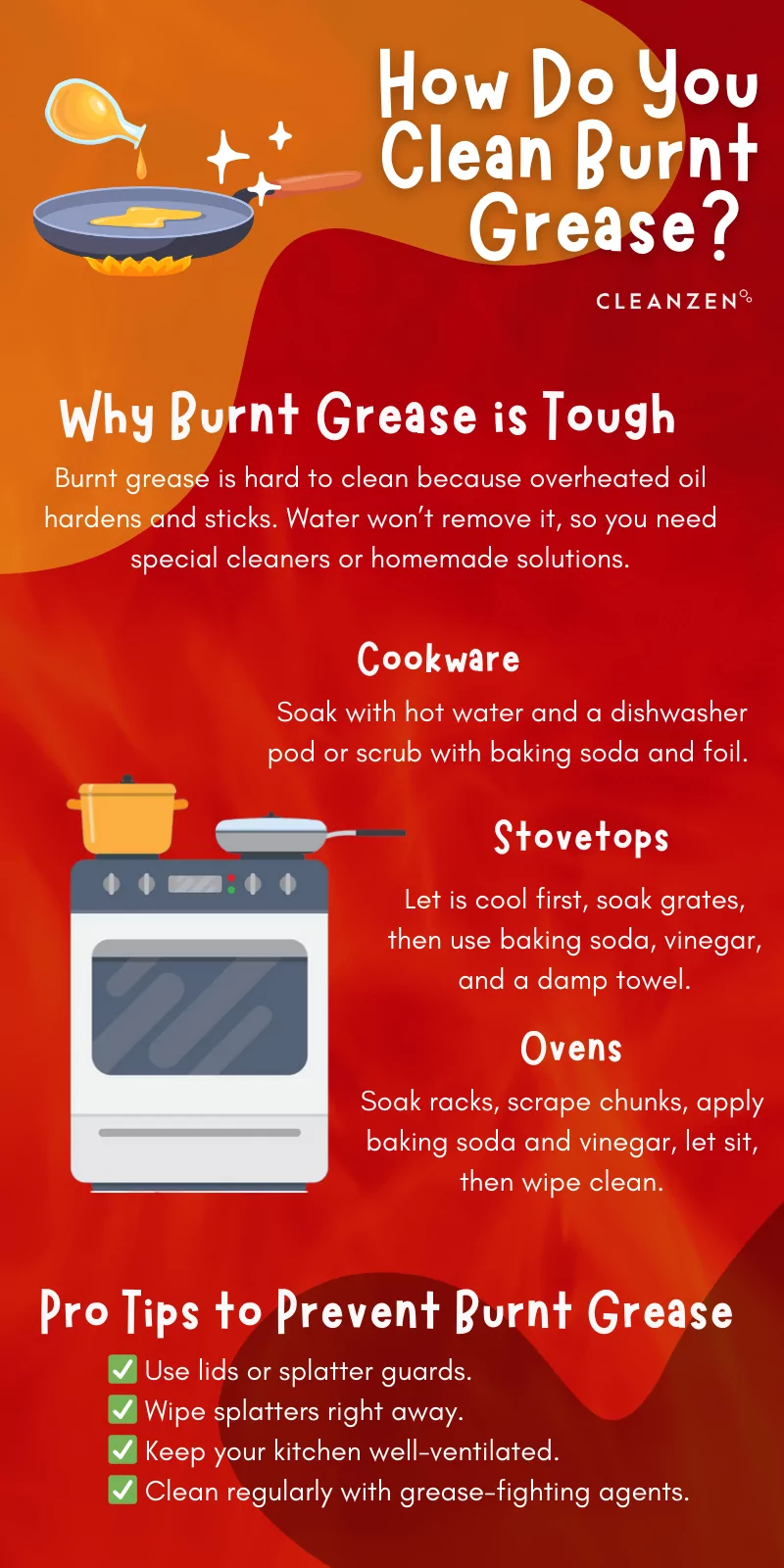 How Do You Clean Burnt Grease?

CLEANZEN

Why Burnt Grease is Tough

Burnt grease is hard to clean because overheated oil hardens and sticks. Water won't remove it, so you need special cleaners or homemade solutions.

Cookware

Soak with hot water and a dishwasher pod or scrub with baking soda and foil.

Stovetops

Let is cool first, soak grates, then use baking soda, vinegar, and a damp towel.

Ovens

Soak racks, scrape chunks, apply baking soda and vinegar, let sit, then wipe clean.

Pro Tips to Prevent Burnt Grease

✅ Use lids or splatter guards.
✅ Wipe splatters right away.
✅ Keep your kitchen well-ventilated.
✅ Clean regularly with grease-fighting agents.