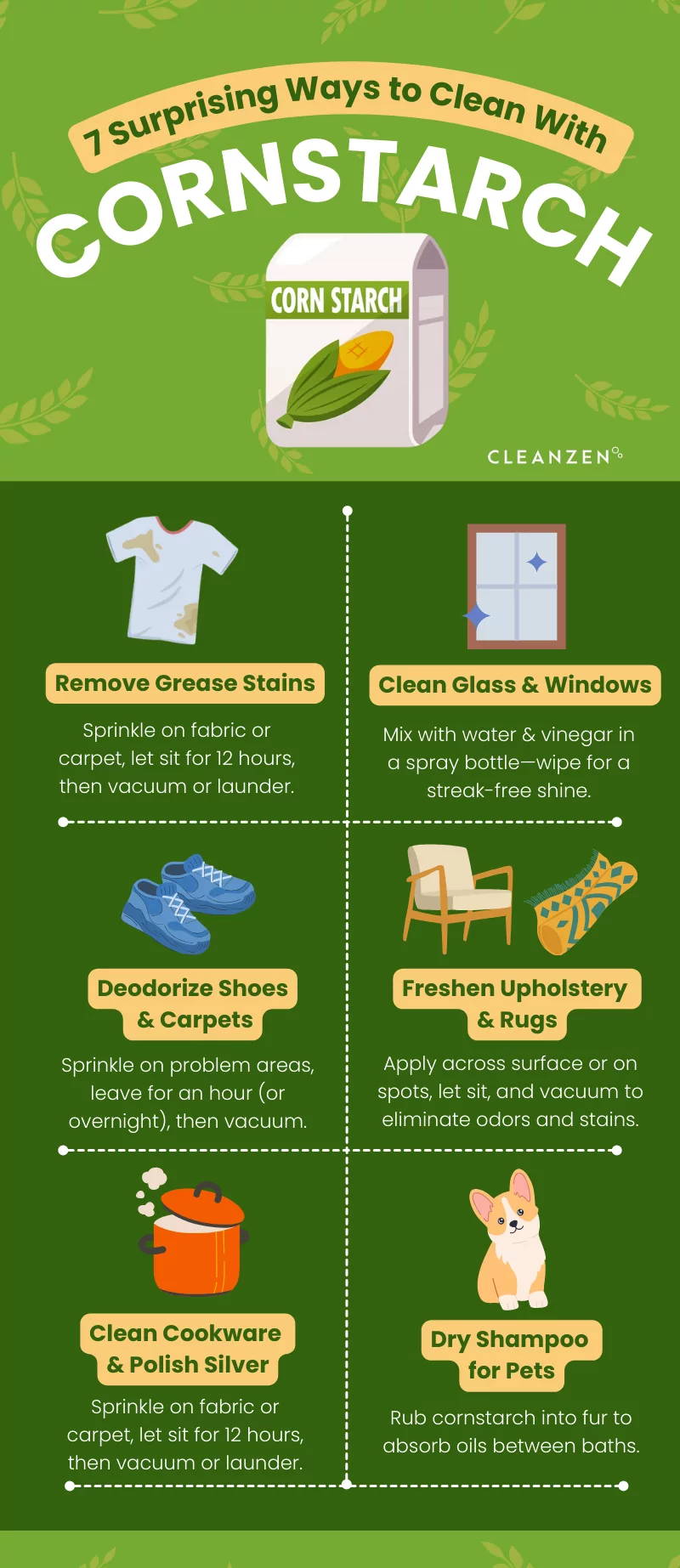 7 Surprising Ways to Clean With
CORNSTARCH

CORN STARCH

CLEANZEN

Remove Grease Stains

Sprinkle on fabric or carpet, let sit for 12 hours, then vacuum or launder.

Clean Glass & Windows

Mix with water & vinegar in a spray bottle—wipe for a streak-free shine.

Deodorize Shoes & Carpets

Sprinkle on problem areas, leave for an hour (or overnight), then vacuum.

Freshen Upholstery & Rugs

Apply across surface or on spots, let sit, and vacuum to eliminate odors and stains.

Clean Cookware & Polish Silver

Sprinkle on fabric or carpet, let sit for 12 hours, then vacuum or launder.

Dry Shampoo for Pets

Rub cornstarch into fur to absorb oils between baths.