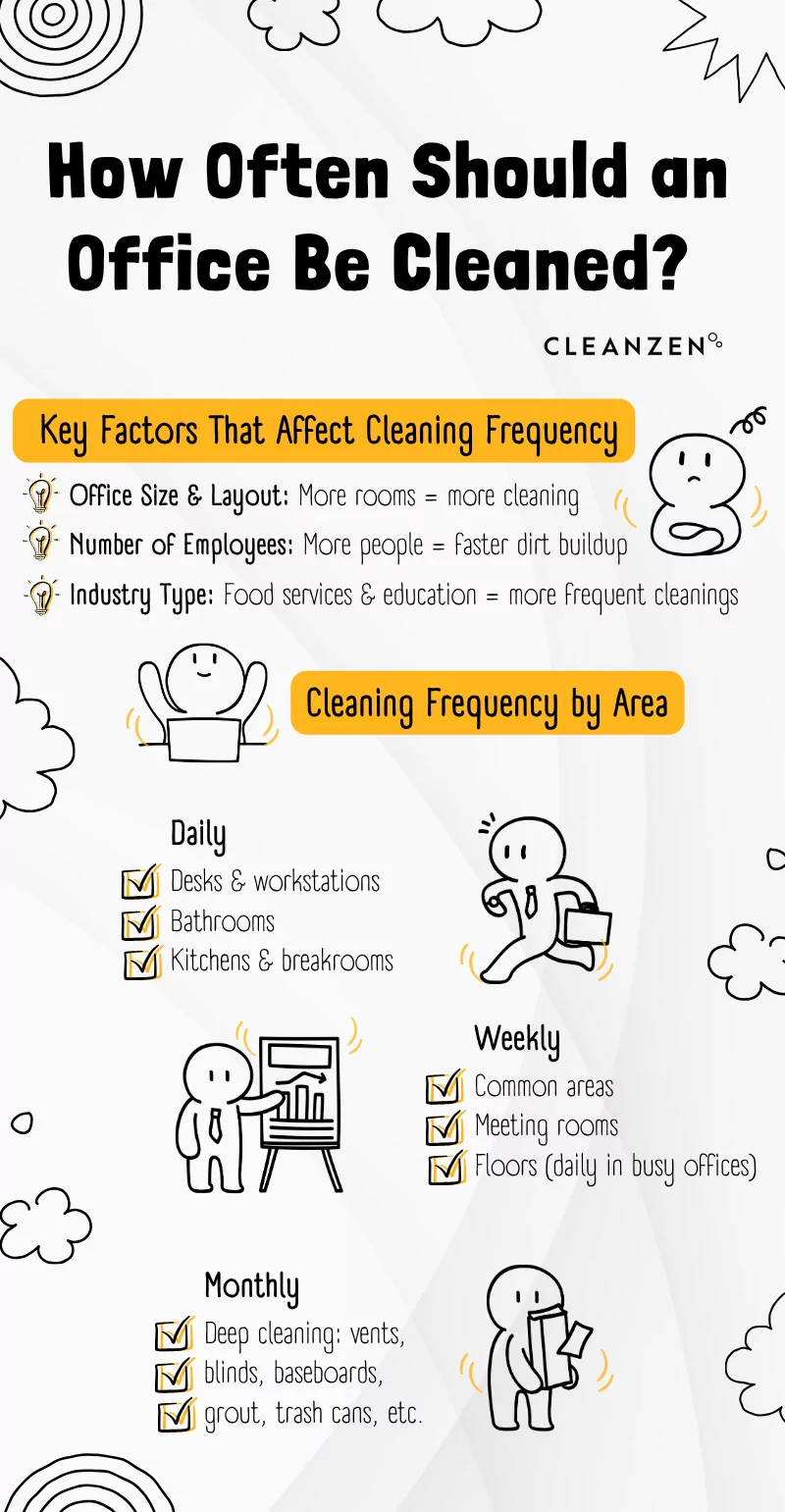 How Often Should an Office Be Cleaned?

CLEANZEN

Key Factors That Affect Cleaning Frequency

Office Size & Layout: More rooms = more cleaning

Number of Employees: More people = faster dirt buildup

Industry Type: Food services & education = more frequent cleanings

Cleaning Frequency by Area

Daily
Desks & workstations
Bathrooms
Kitchens & breakrooms

Weekly
Common areas
Meeting rooms
Floors (daily in busy offices)

Monthly
Deep cleaning: vents,
blinds, baseboards,
grout, trash cans, etc.