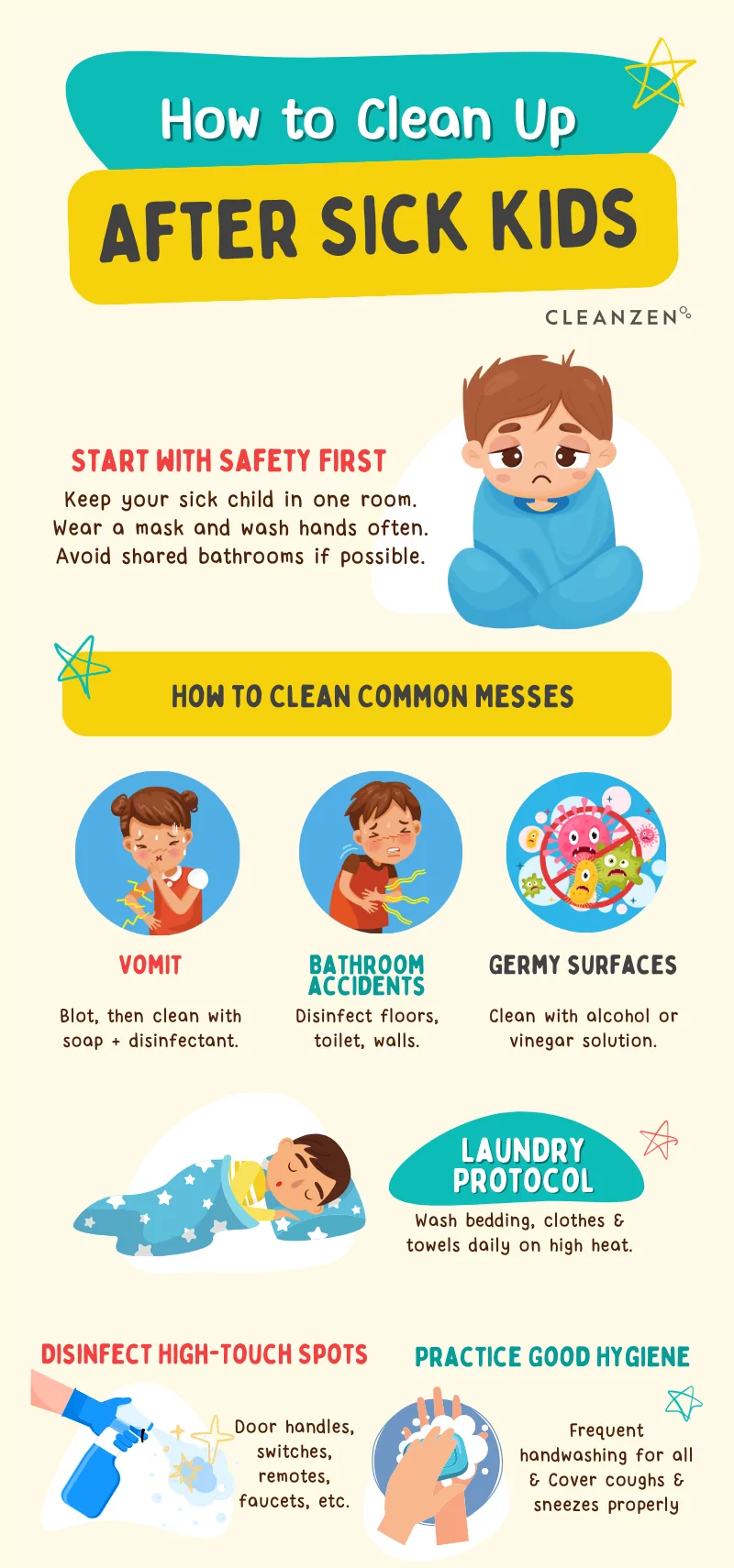 How to Clean Up

AFTER SICK KIDS

CLEANZEN

START WITH SAFETY FIRST

Keep your sick child in one room. Wear a mask and wash hands often. Avoid shared bathrooms if possible.

HOW TO CLEAN COMMON MESSES

VOMIT

Blot, then clean with soap + disinfectant.

BATHROOM ACCIDENTS

Disinfect floors, toilet, walls.

GERMY SURFACES

Clean with alcohol or vinegar solution.

LAUNDRY PROTOCOL

Wash bedding, clothes & towels daily on high heat.

DISINFECT HIGH-TOUCH SPOTS

Door handles, switches, remotes, faucets, etc.

PRACTICE GOOD HYGIENE

Frequent handwashing for all & Cover coughs & sneezes properly