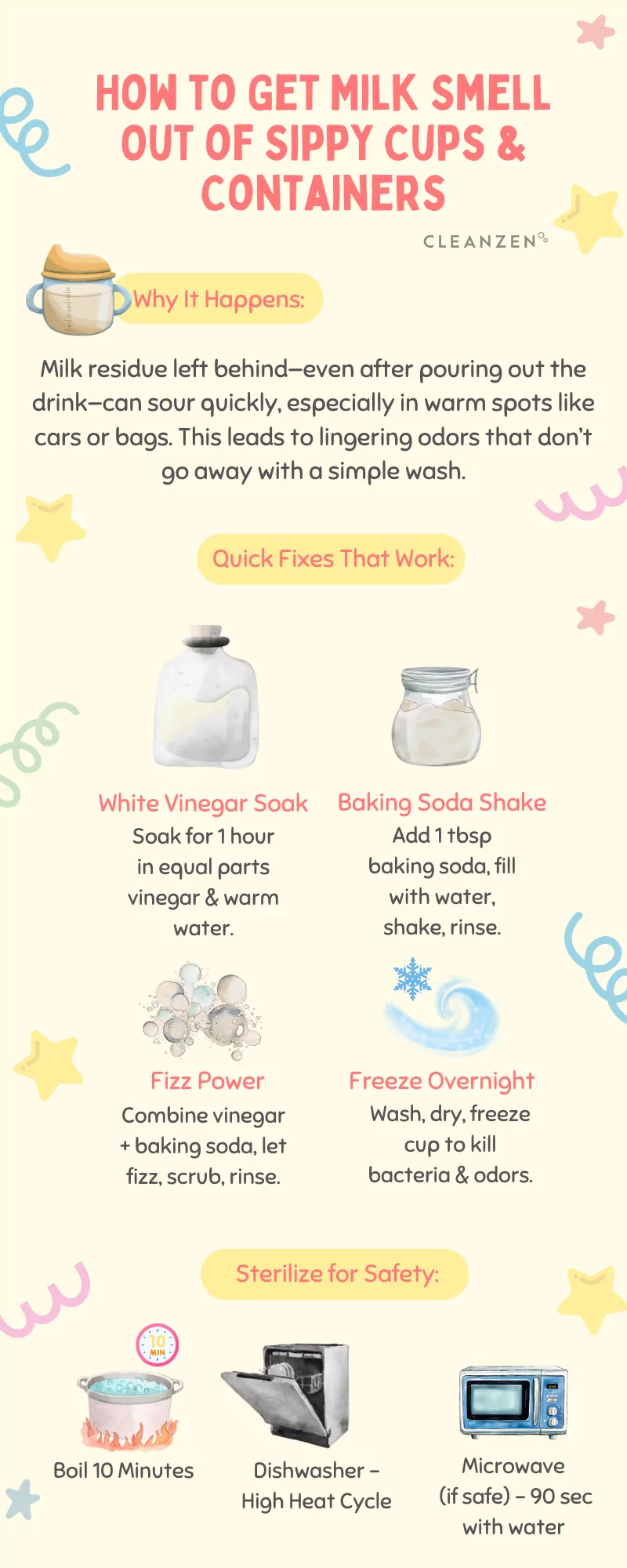 HOW TO GET MILK SMELL OUT OF SIPPY CUPS & CONTAINERS

CLEANZEN

Why It Happens:

Milk residue left behind—even after pouring out the drink—can sour quickly, especially in warm spots like cars or bags. This leads to lingering odors that don't go away with a simple wash.

Quick Fixes That Work:

White Vinegar Soak
Soak for 1 hour in equal parts vinegar & warm water.

Baking Soda Shake
Add 1 tbsp baking soda, fill with water, shake, rinse.

Fizz Power
Combine vinegar + baking soda, let fizz, scrub, rinse.

Freeze Overnight
Wash, dry, freeze cup to kill bacteria & odors.

Sterilize for Safety:

10 MIN

Boil 10 Minutes

Dishwasher – High Heat Cycle

Microwave (if safe) – 90 sec with water