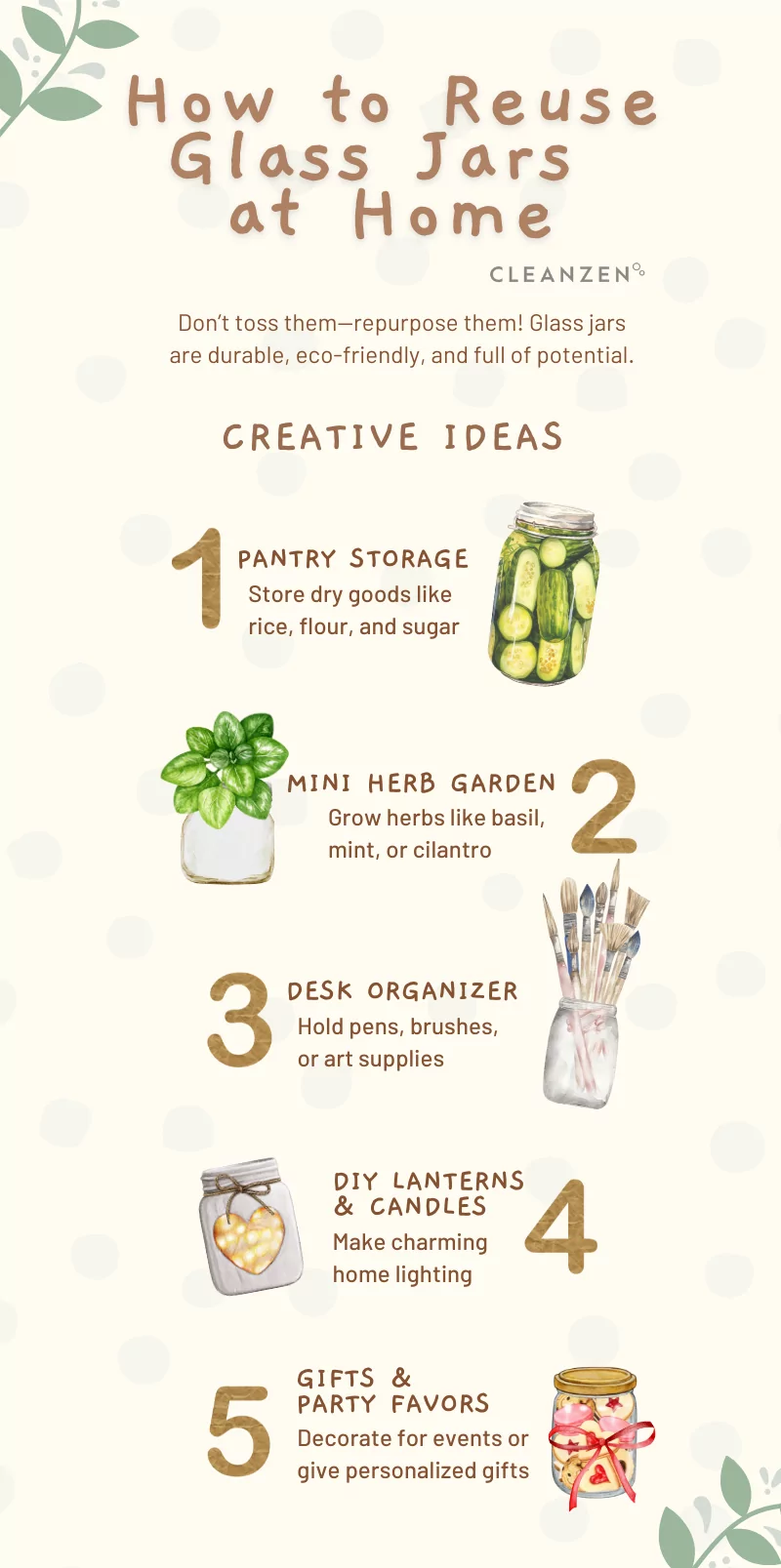 How to Reuse Glass Jars at Home

CLEANZEN

Don't toss them—repurpose them! Glass jars are durable, eco-friendly, and full of potential.

CREATIVE IDEAS

1
PANTRY STORAGE
Store dry goods like rice, flour, and sugar

MINI HERB GARDEN
Grow herbs like basil, mint, or cilantro
2

3
DESK ORGANIZER
Hold pens, brushes, or art supplies

DIY LANTERNS & CANDLES
Make charming home lighting
4

5
GIFTS & PARTY FAVORS
Decorate for events or give personalized gifts