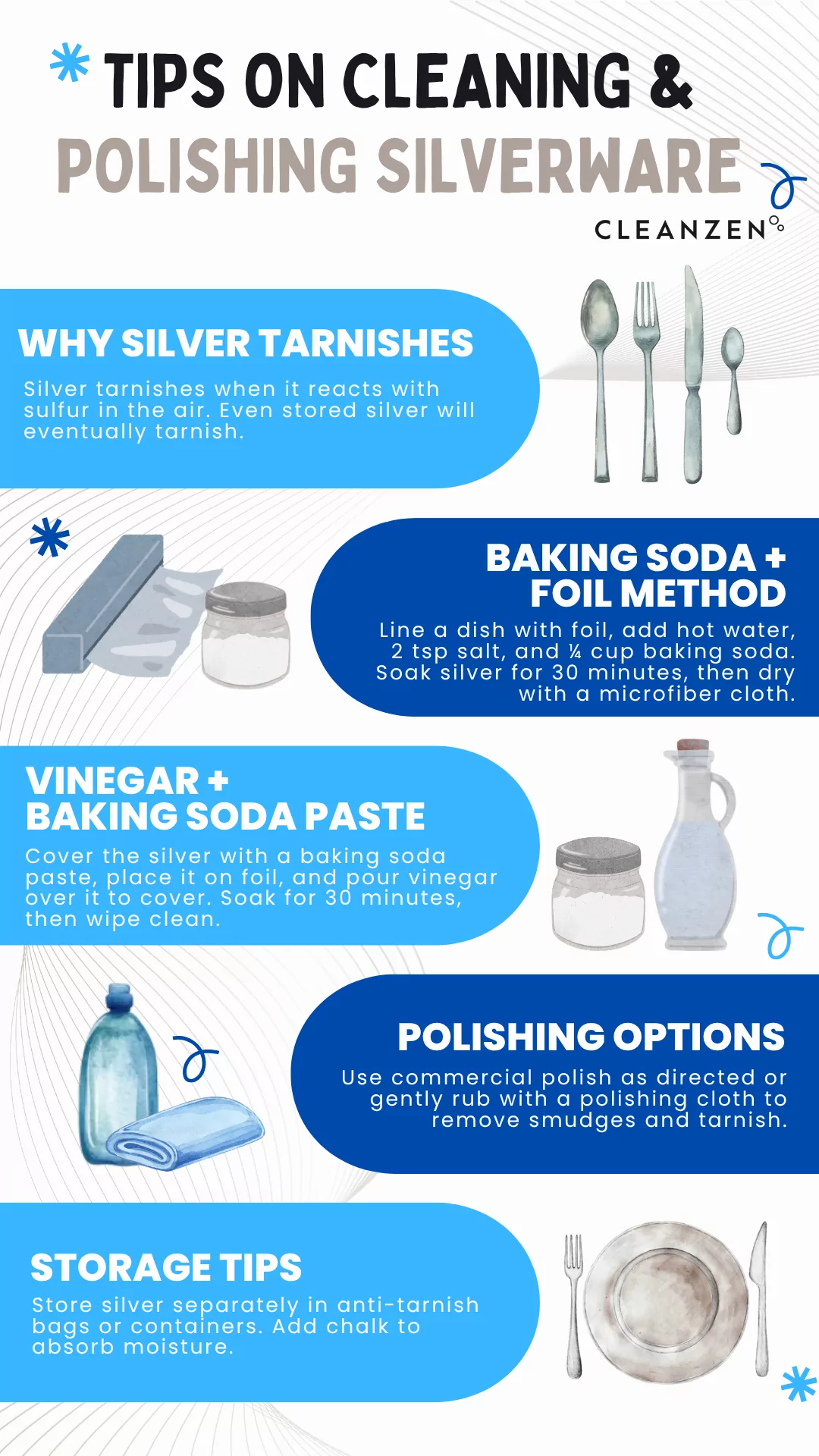 TIPS ON CLEANING &
POLISHING SILVERWARE

CLEANZEN

WHY SILVER TARNISHES

Silver tarnishes when it reacts with sulfur in the air. Even stored silver will eventually tarnish.

BAKING SODA + FOIL METHOD

Line a dish with foil, add hot water, 2 tsp salt, and ¼ cup baking soda. Soak silver for 30 minutes, then dry with a microfiber cloth.

VINEGAR + BAKING SODA PASTE

Cover the silver with a baking soda paste, place it on foil, and pour vinegar over it to cover. Soak for 30 minutes, then wipe clean.

POLISHING OPTIONS

Use commercial polish as directed or gently rub with a polishing cloth to remove smudges and tarnish.

STORAGE TIPS

Store silver separately in anti-tarnish bags or containers. Add chalk to absorb moisture.