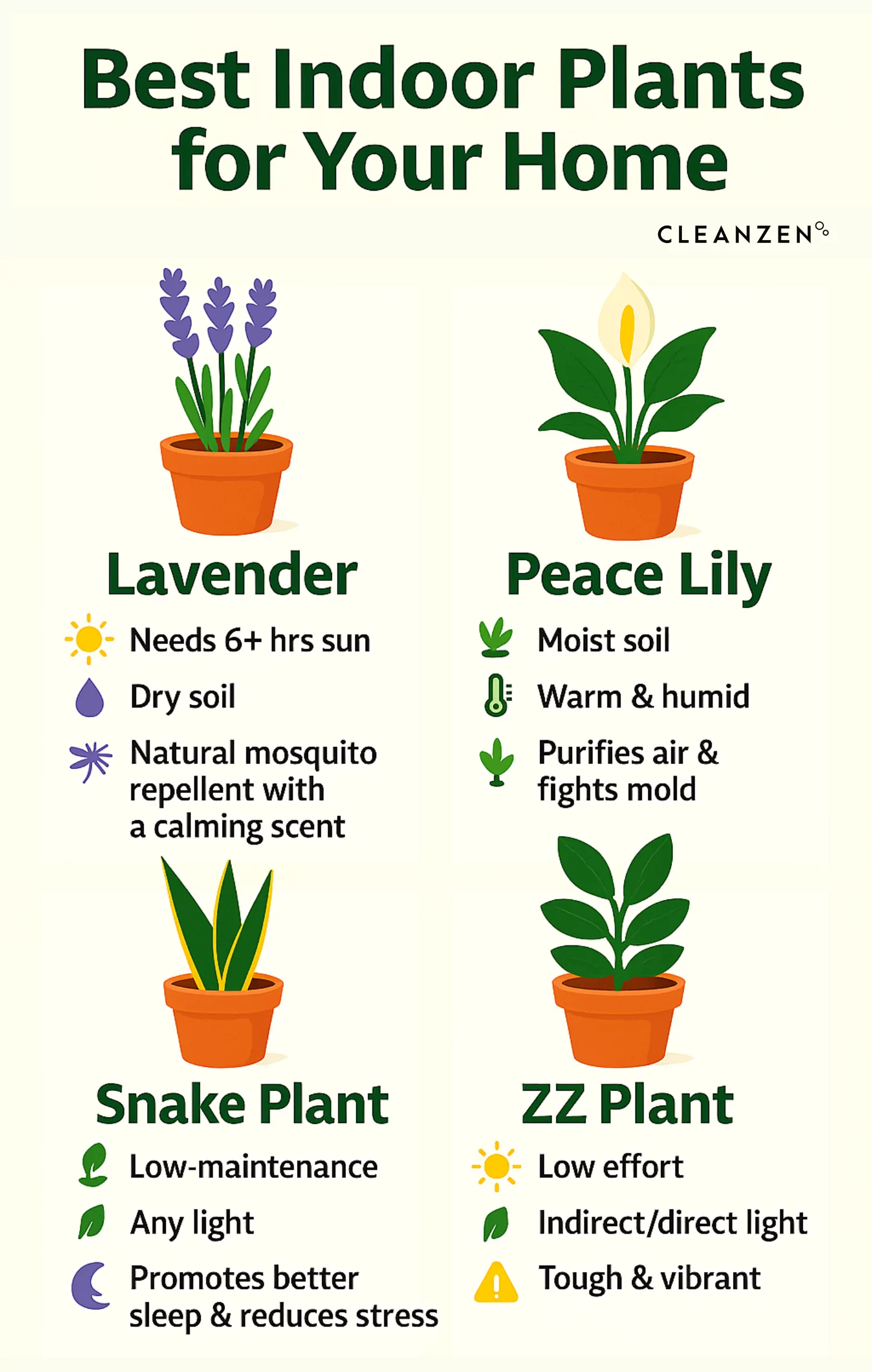 Best Indoor Plants for Your Home

CLEANZEN

Lavender
Needs 6+ hrs sun
Dry soil
Natural mosquito repellent with a calming scent

Peace Lily
Moist soil
Warm & humid
Purifies air & fights mold

Snake Plant
Low-maintenance
Any light
Promotes better sleep & reduces stress

ZZ Plant
Low effort
Indirect/direct light
Tough & vibrant