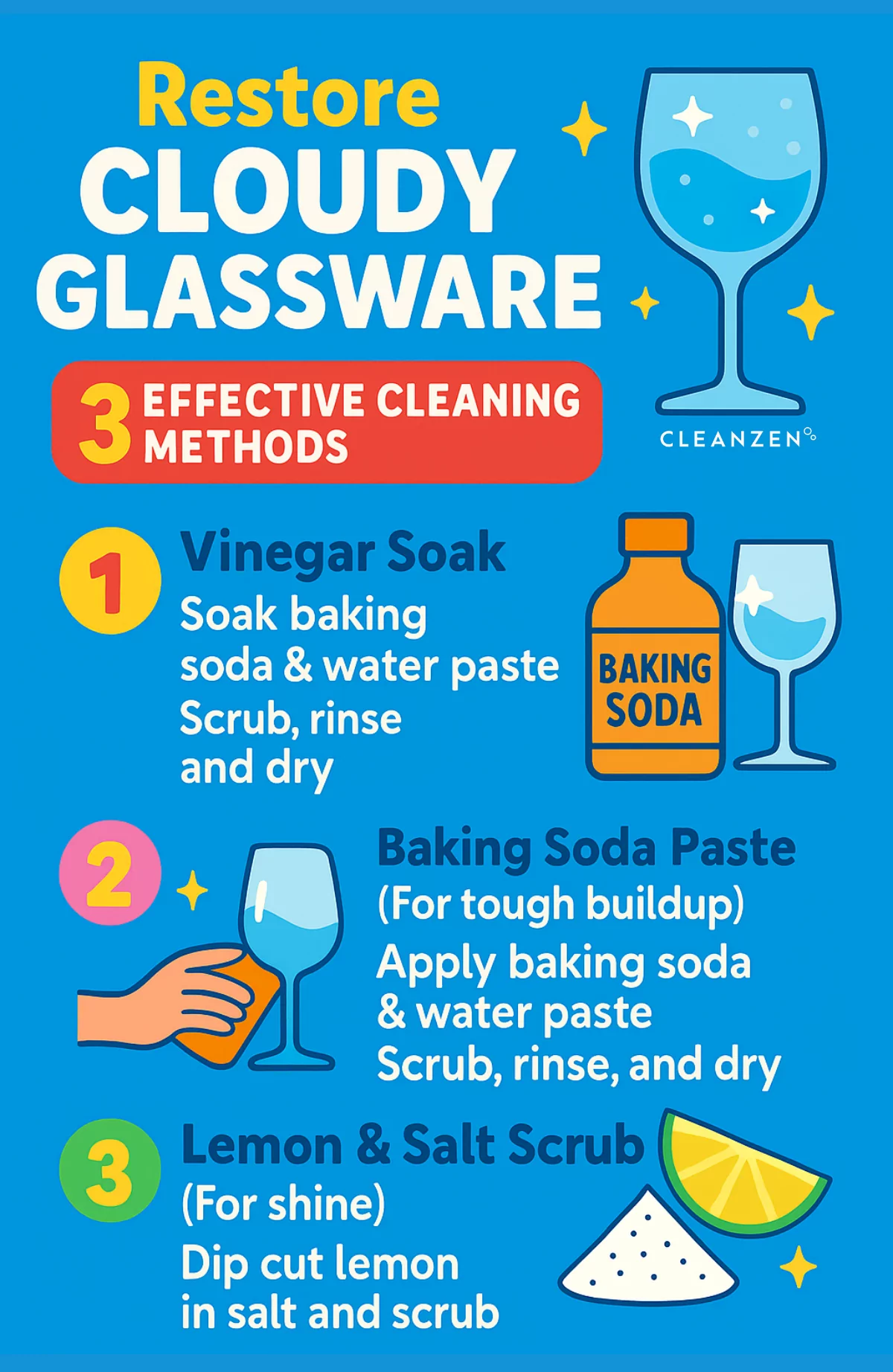 Restore
CLOUDY
GLASSWARE

3 EFFECTIVE CLEANING METHODS

CLEANZEN

1 Vinegar Soak
Soak baking soda & water paste
Scrub, rinse and dry

BAKING SODA

2 Baking Soda Paste
(For tough buildup)
Apply baking soda & water paste
Scrub, rinse, and dry

3 Lemon & Salt Scrub
(For shine)
Dip cut lemon in salt and scrub