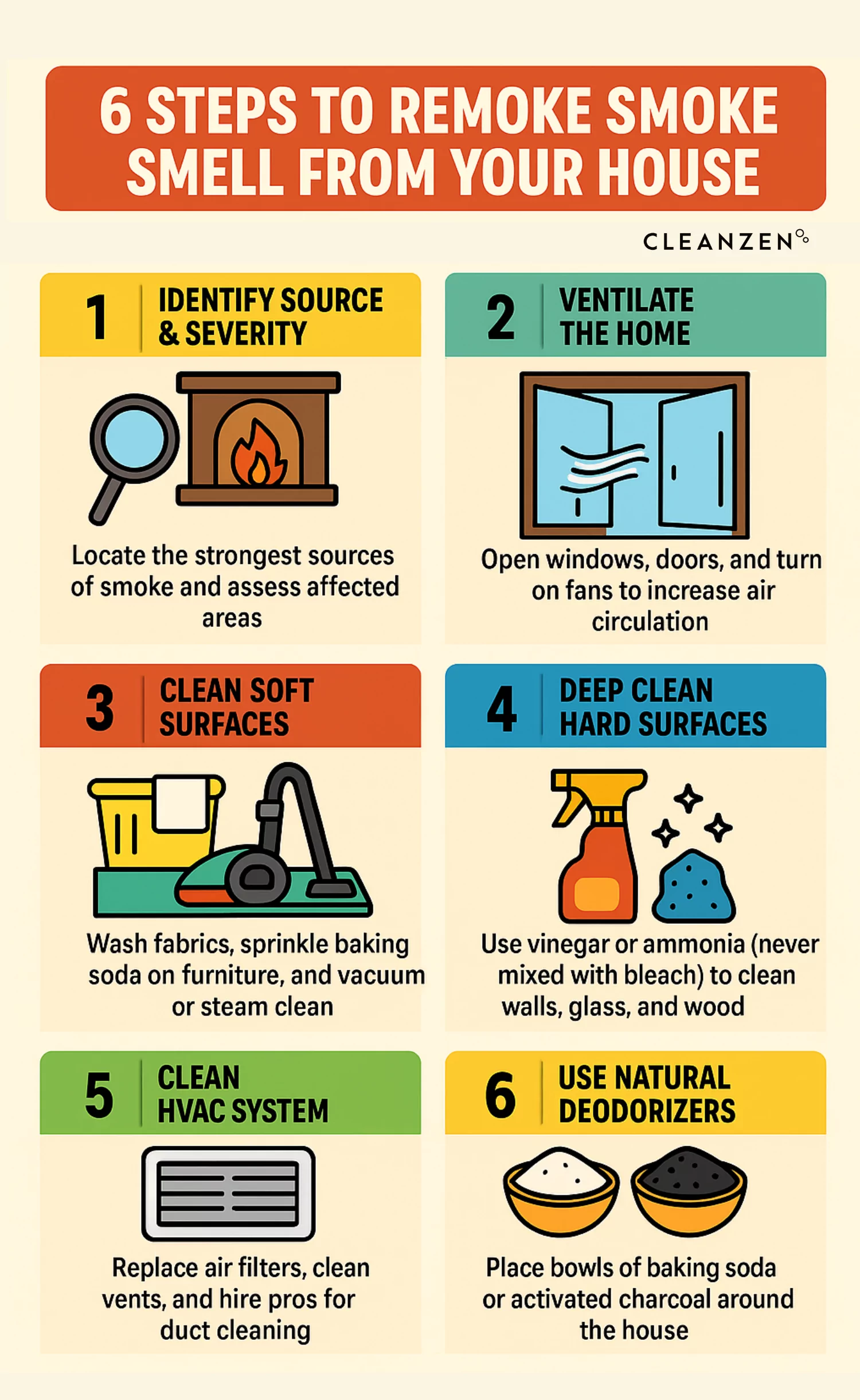 6 STEPS TO REMOKE SMOKE SMELL FROM YOUR HOUSE

CLEANZEN

1 IDENTIFY SOURCE & SEVERITY

Locate the strongest sources of smoke and assess affected areas

2 VENTILATE THE HOME

Open windows, doors, and turn on fans to increase air circulation

3 CLEAN SOFT SURFACES

Wash fabrics, sprinkle baking soda on furniture, and vacuum or steam clean

4 DEEP CLEAN HARD SURFACES

Use vinegar or ammonia (never mixed with bleach) to clean walls, glass, and wood

5 CLEAN HVAC SYSTEM

Replace air filters, clean vents, and hire pros for duct cleaning

6 USE NATURAL DEODORIZERS

Place bowls of baking soda or activated charcoal around the house