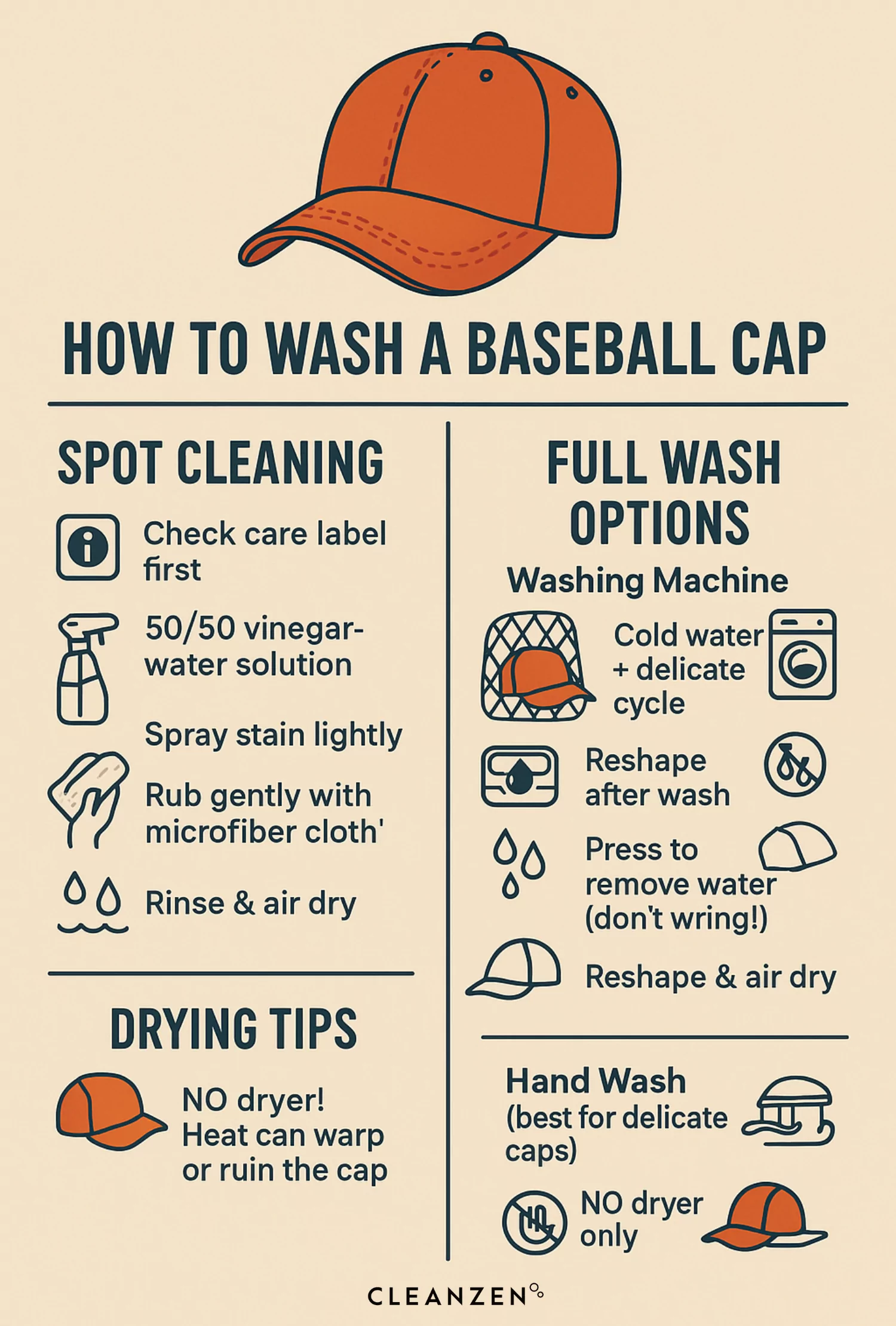 HOW TO WASH A BASEBALL CAP

SPOT CLEANING

Check care label first

50/50 vinegar-water solution

Spray stain lightly

Rub gently with microfiber cloth'

Rinse & air dry

DRYING TIPS

NO dryer! Heat can warp or ruin the cap

FULL WASH OPTIONS

Washing Machine

Cold water + delicate cycle

Reshape after wash

Press to remove water (don't wring!)

Reshape & air dry

Hand Wash (best for delicate caps)

NO dryer only

CLEANZEN