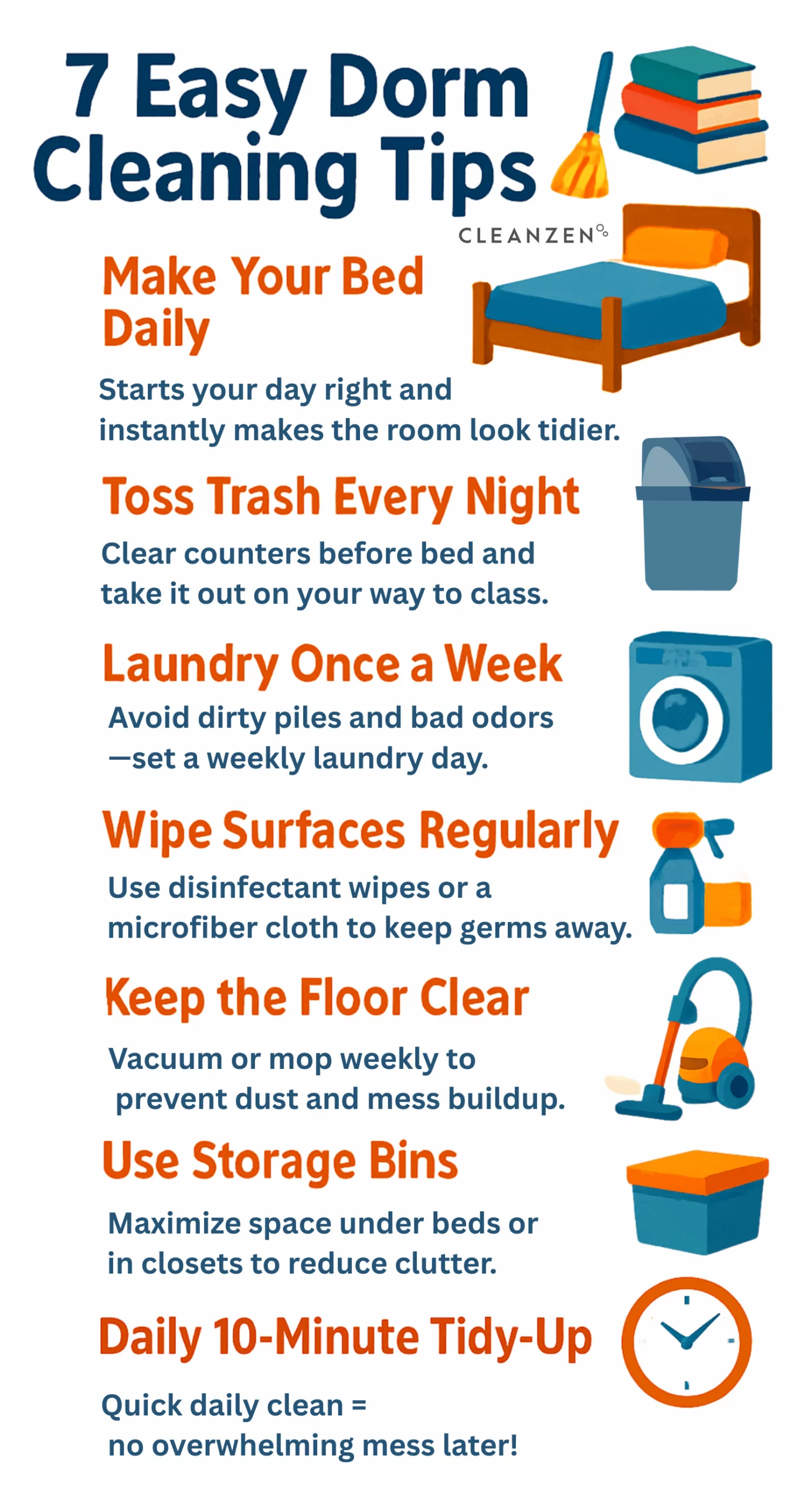 7 Easy Dorm Cleaning Tips

CLEANZEN

Make Your Bed Daily

Starts your day right and instantly makes the room look tidier.

Toss Trash Every Night

Clear counters before bed and take it out on your way to class.

Laundry Once a Week

Avoid dirty piles and bad odors —set a weekly laundry day.

Wipe Surfaces Regularly

Use disinfectant wipes or a microfiber cloth to keep germs away.

Keep the Floor Clear

Vacuum or mop weekly to prevent dust and mess buildup.

Use Storage Bins

Maximize space under beds or in closets to reduce clutter.

Daily 10-Minute Tidy-Up

Quick daily clean = no overwhelming mess later!