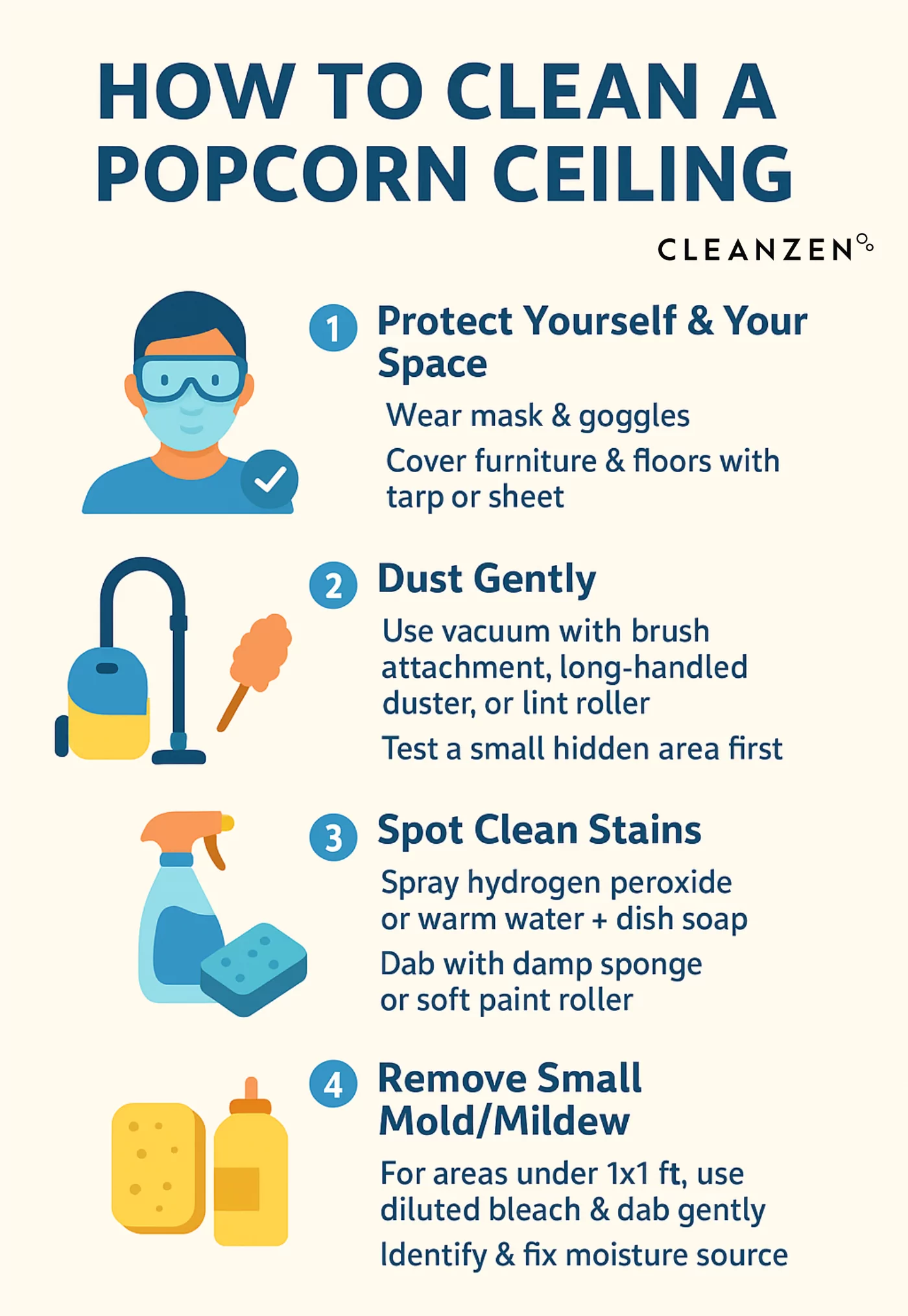 HOW TO CLEAN A POPCORN CEILING

CLEANZEN

1 Protect Yourself & Your Space

Wear mask & goggles

Cover furniture & floors with tarp or sheet

2 Dust Gently

Use vacuum with brush attachment, long-handled duster, or lint roller

Test a small hidden area first

3 Spot Clean Stains

Spray hydrogen peroxide or warm water + dish soap

Dab with damp sponge or soft paint roller

4 Remove Small Mold/Mildew

For areas under 1x1 ft, use diluted bleach & dab gently

Identify & fix moisture source