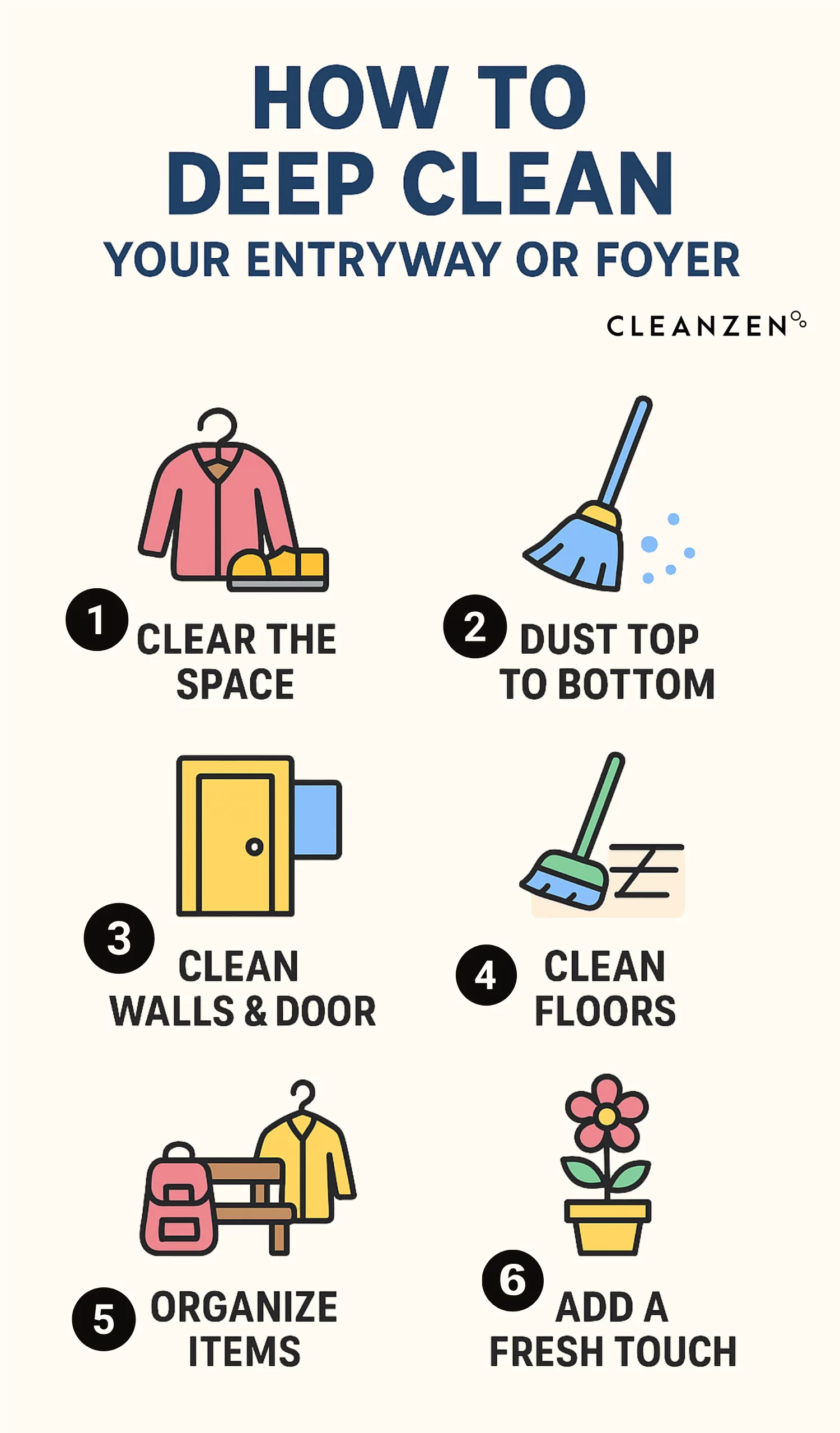 HOW TO
DEEP CLEAN
YOUR ENTRYWAY OR FOYER

CLEANZEN

1 CLEAR THE SPACE

2 DUST TOP TO BOTTOM

3 CLEAN WALLS & DOOR

4 CLEAN FLOORS

5 ORGANIZE ITEMS

6 ADD A FRESH TOUCH