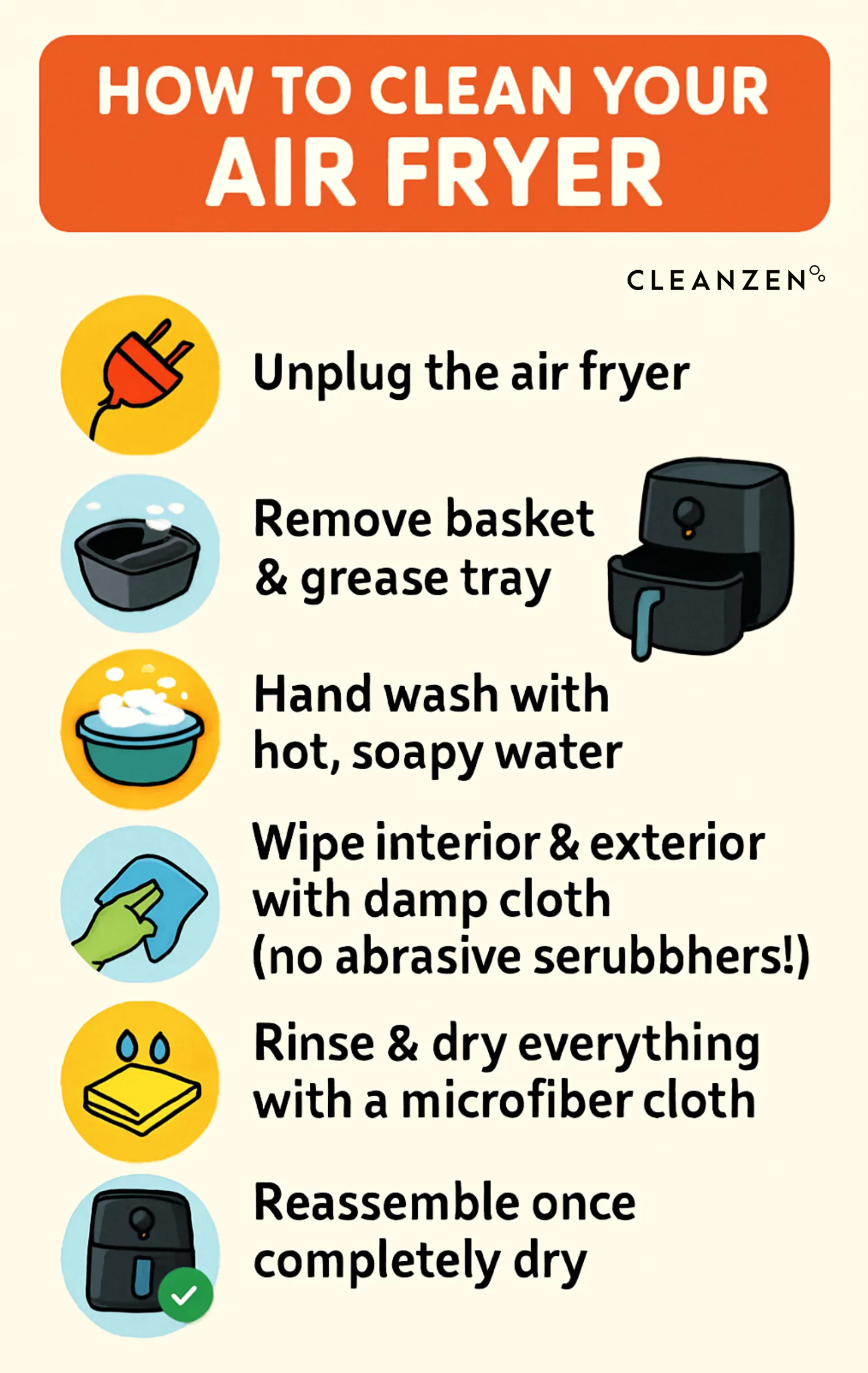 HOW TO CLEAN YOUR AIR FRYER

CLEANZEN

Unplug the air fryer

Remove basket & grease tray

Hand wash with hot, soapy water

Wipe interior & exterior with damp cloth (no abrasive serubbhers!)

Rinse & dry everything with a microfiber cloth

Reassemble once completely dry