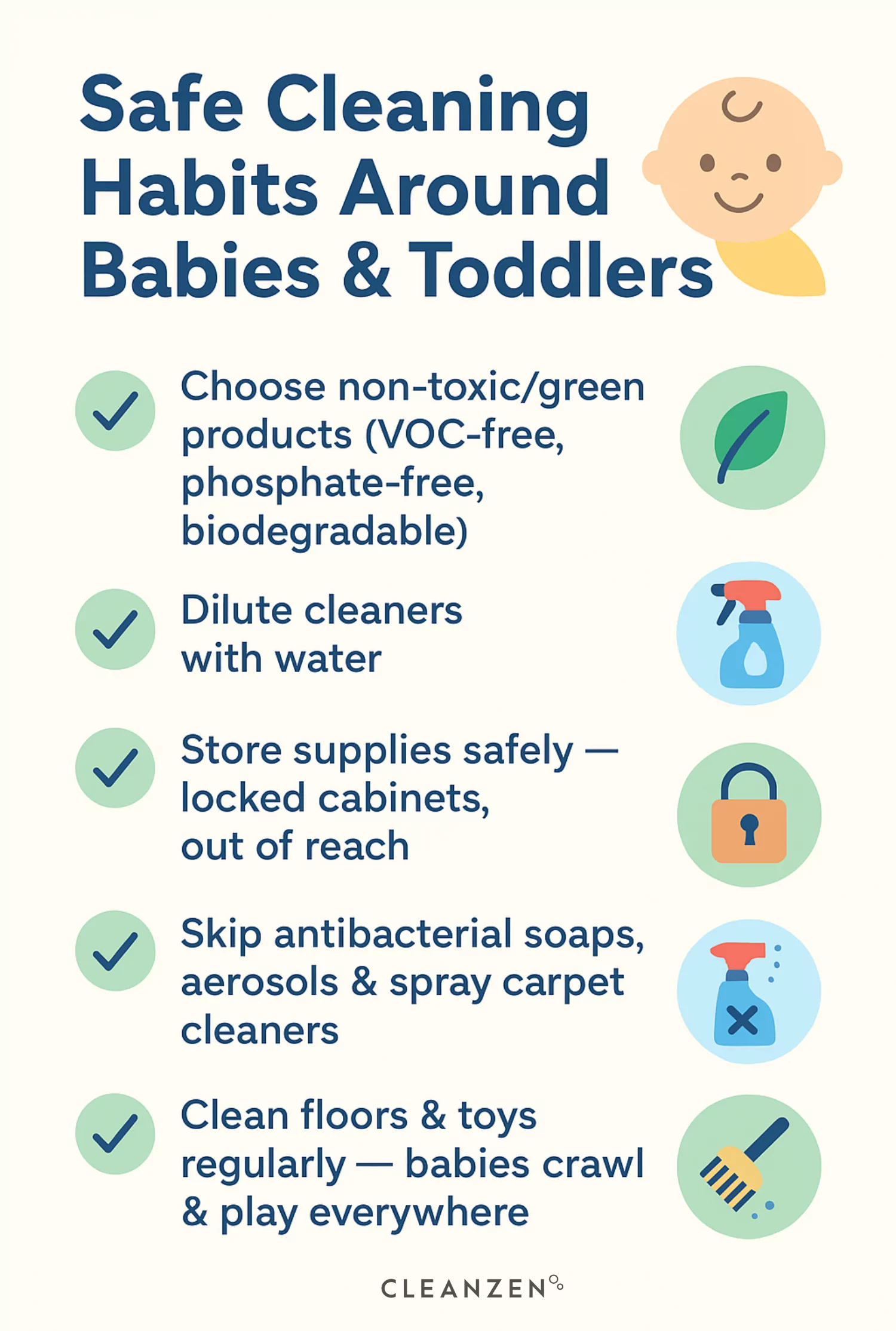 Safe Cleaning Habits Around Babies & Toddlers

Choose non-toxic/green products (VOC-free, phosphate-free, biodegradable)

Dilute cleaners with water

Store supplies safely — locked cabinets, out of reach

Skip antibacterial soaps, aerosols & spray carpet cleaners

Clean floors & toys regularly — babies crawl & play everywhere

CLEANZEN