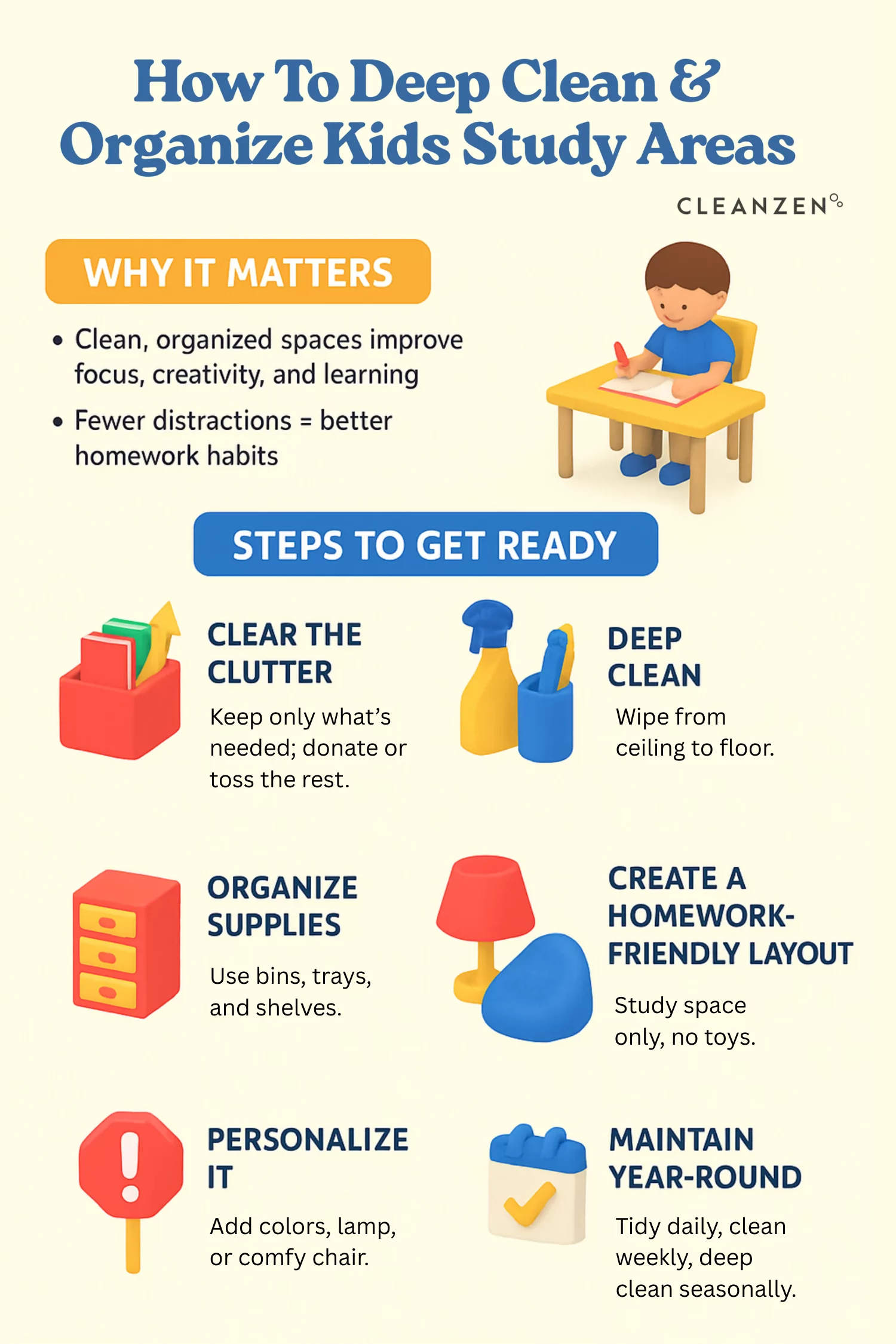 How To Deep Clean & Organize Kids Study Areas

CLEANZEN

WHY IT MATTERS

• Clean, organized spaces improve focus, creativity, and learning
• Fewer distractions = better homework habits

STEPS TO GET READY

CLEAR THE CLUTTER

Keep only what's needed; donate or toss the rest.

DEEP CLEAN

Wipe from ceiling to floor.

ORGANIZE SUPPLIES

Use bins, trays, and shelves.

CREATE A HOMEWORK-FRIENDLY LAYOUT

Study space only, no toys.

PERSONALIZE IT

Add colors, lamp, or comfy chair.

MAINTAIN YEAR-ROUND

Tidy daily, clean weekly, deep clean seasonally.