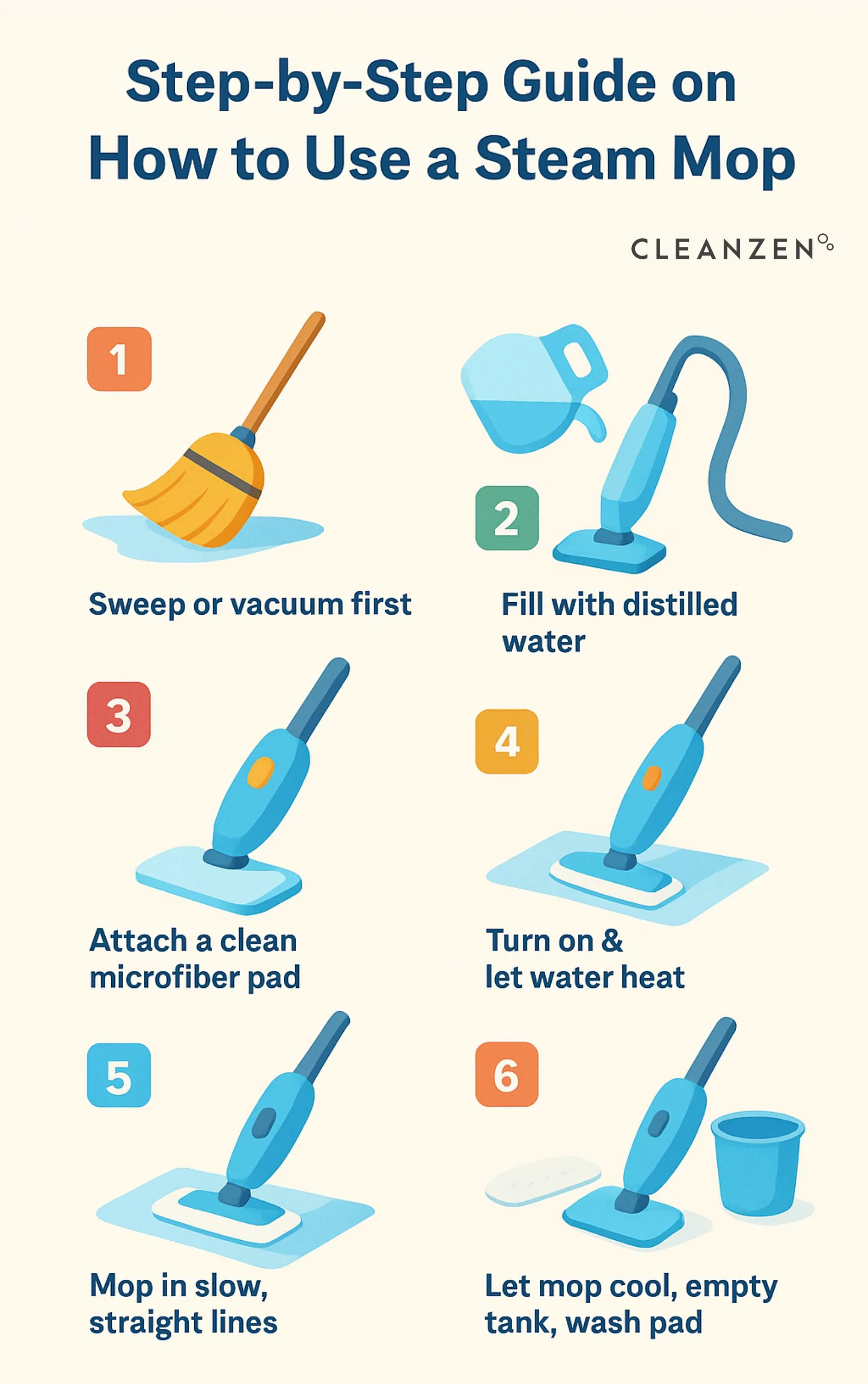 Step-by-Step Guide on How to Use a Steam Mop

CLEANZEN

1

Sweep or vacuum first

2

Fill with distilled water

3

Attach a clean microfiber pad

4

Turn on & let water heat

5

Mop in slow, straight lines

6

Let mop cool, empty tank, wash pad