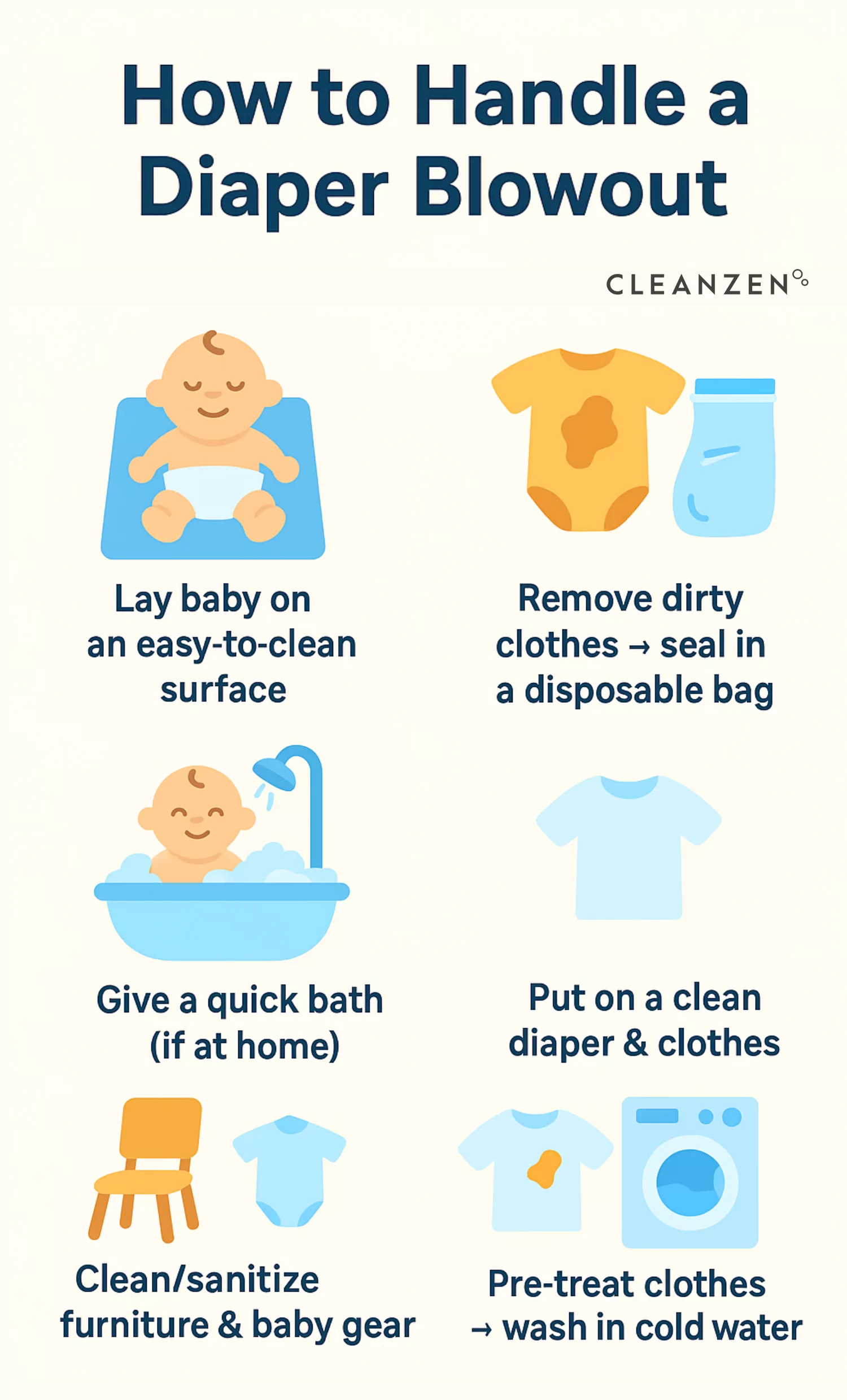 How to Handle a Diaper Blowout

CLEANZEN

Lay baby on an easy-to-clean surface

Remove dirty clothes → seal in a disposable bag

Give a quick bath (if at home)

Put on a clean diaper & clothes

Clean/sanitize furniture & baby gear

Pre-treat clothes → wash in cold water