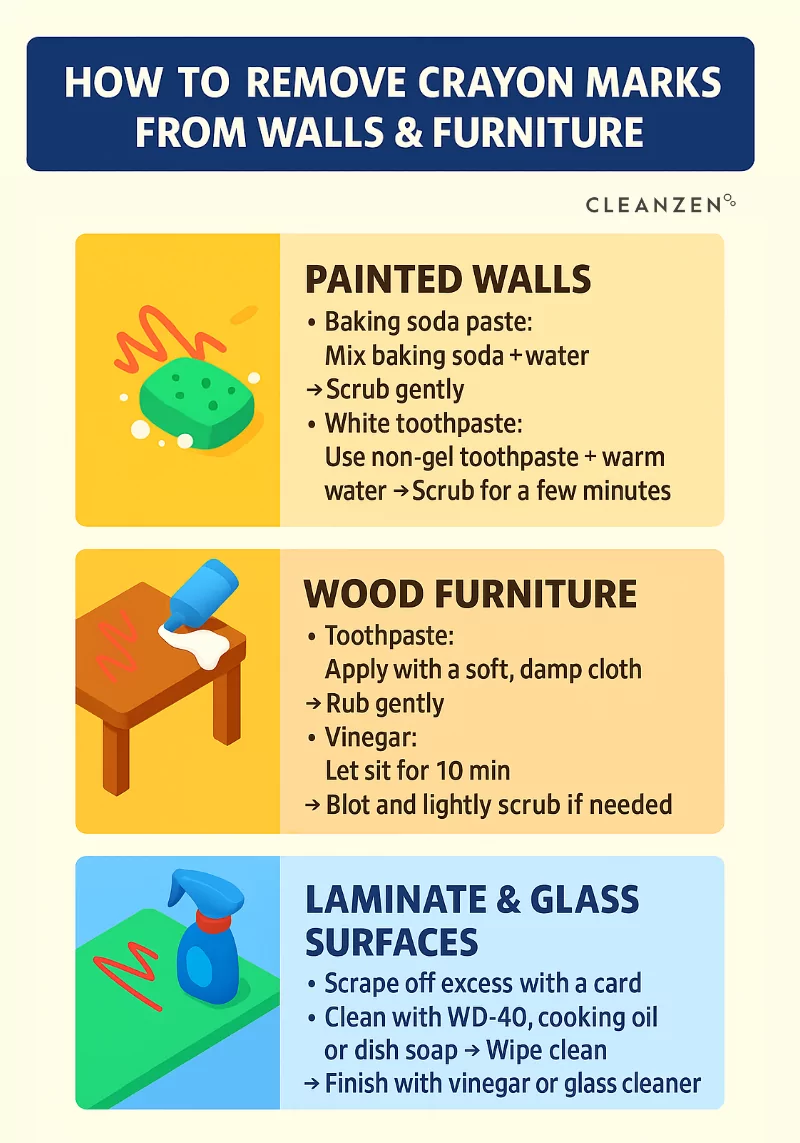 HOW TO REMOVE CRAYON MARKS FROM WALLS & FURNITURE

CLEANZEN

PAINTED WALLS

• Baking soda paste:
Mix baking soda + water
→ Scrub gently
• White toothpaste:
Use non-gel toothpaste + warm water → Scrub for a few minutes

WOOD FURNITURE

• Toothpaste:
Apply with a soft, damp cloth
→ Rub gently
• Vinegar:
Let sit for 10 min
→ Blot and lightly scrub if needed

LAMINATE & GLASS SURFACES

• Scrape off excess with a card
• Clean with WD-40, cooking oil or dish soap → Wipe clean
→ Finish with vinegar or glass cleaner