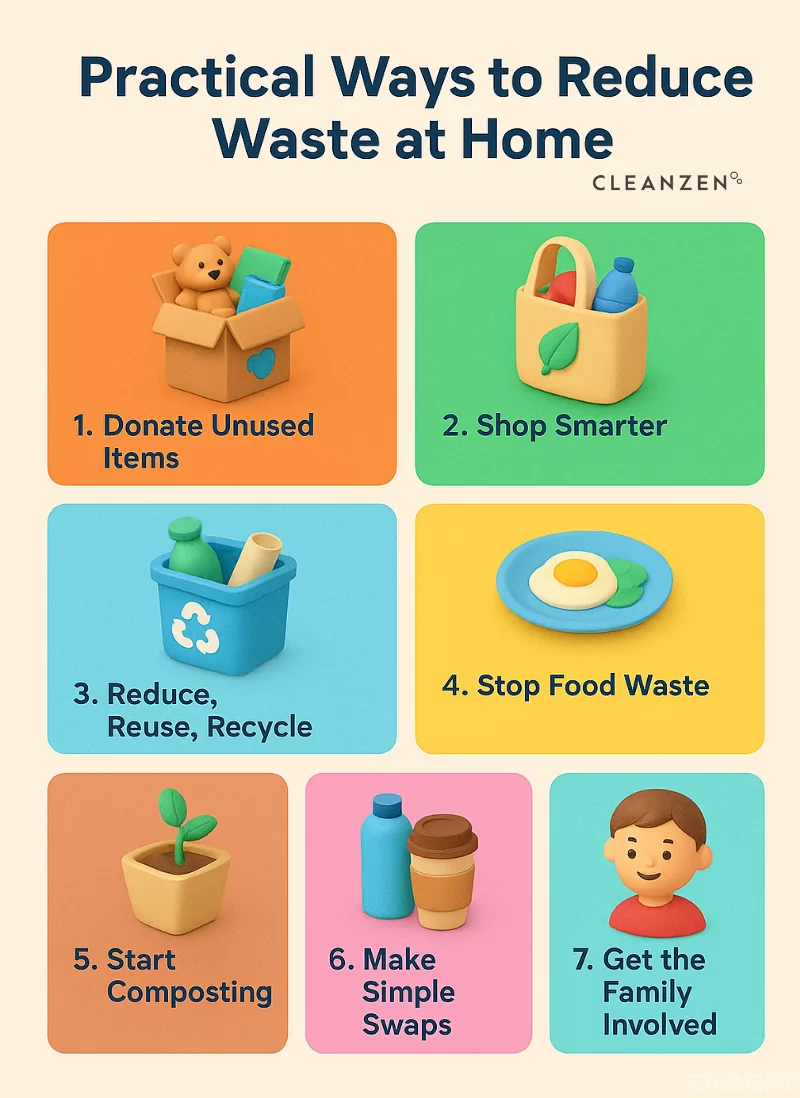 Practical Ways to Reduce Waste at Home

CLEANZEN

1. Donate Unused Items

2. Shop Smarter

3. Reduce, Reuse, Recycle

4. Stop Food Waste

5. Start Composting

6. Make Simple Swaps

7. Get the Family Involved