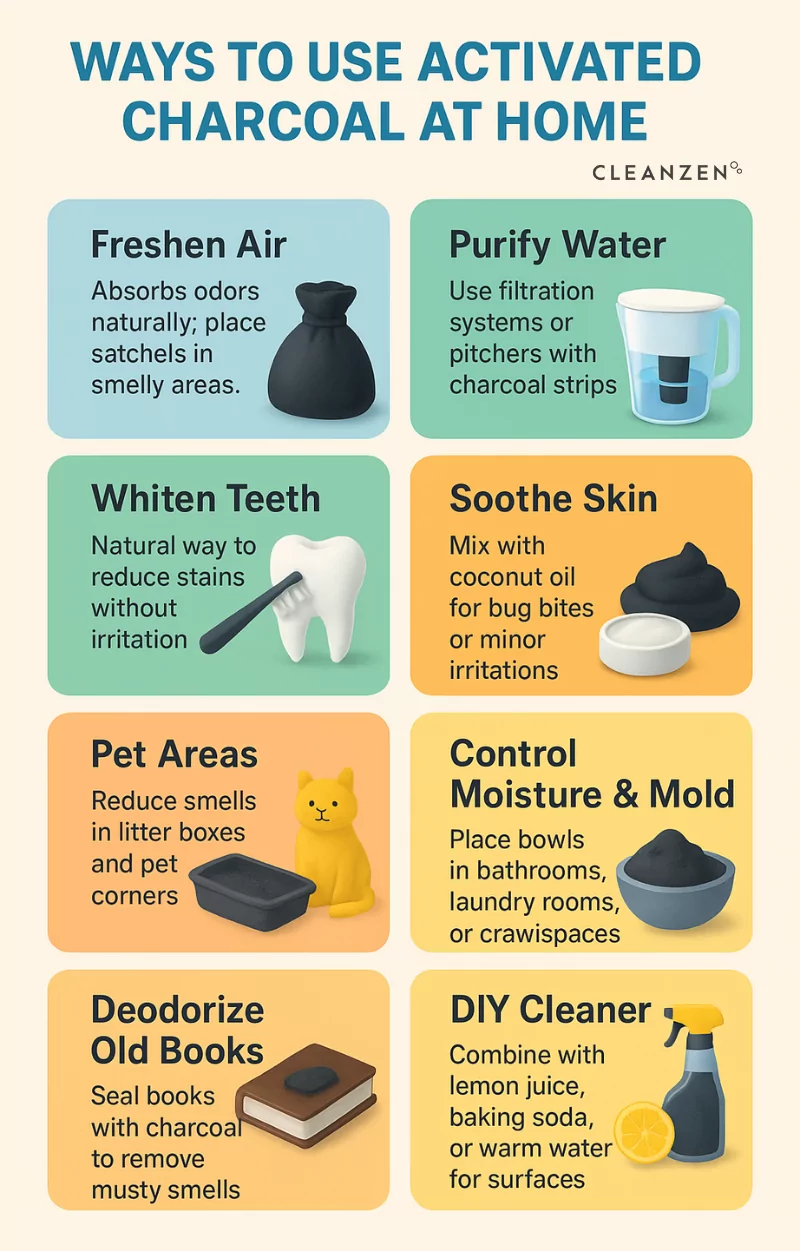 WAYS TO USE ACTIVATED CHARCOAL AT HOME

CLEANZEN

Freshen Air

Absorbs odors naturally; place satchels in smelly areas.

Purify Water

Use filtration systems or pitchers with charcoal strips

Whiten Teeth

Natural way to reduce stains without irritation

Soothe Skin

Mix with coconut oil for bug bites or minor irritations

Pet Areas

Reduce smells in litter boxes and pet corners

Control Moisture & Mold

Place bowls in bathrooms, laundry rooms, or crawispaces

Deodorize Old Books

Seal books with charcoal to remove musty smells

DIY Cleaner

Combine with lemon juice, baking soda, or warm water for surfaces